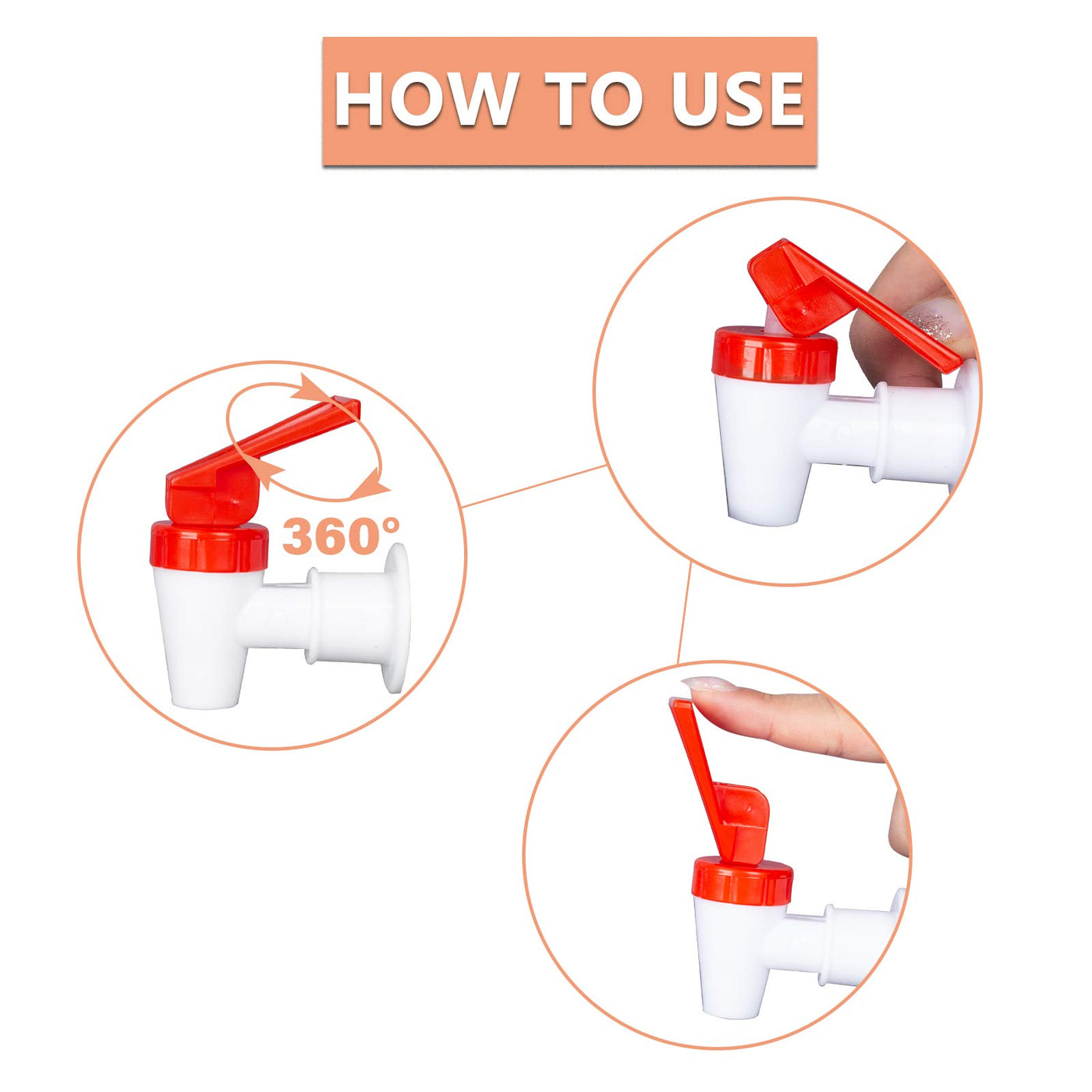 HOW TO USE

360°