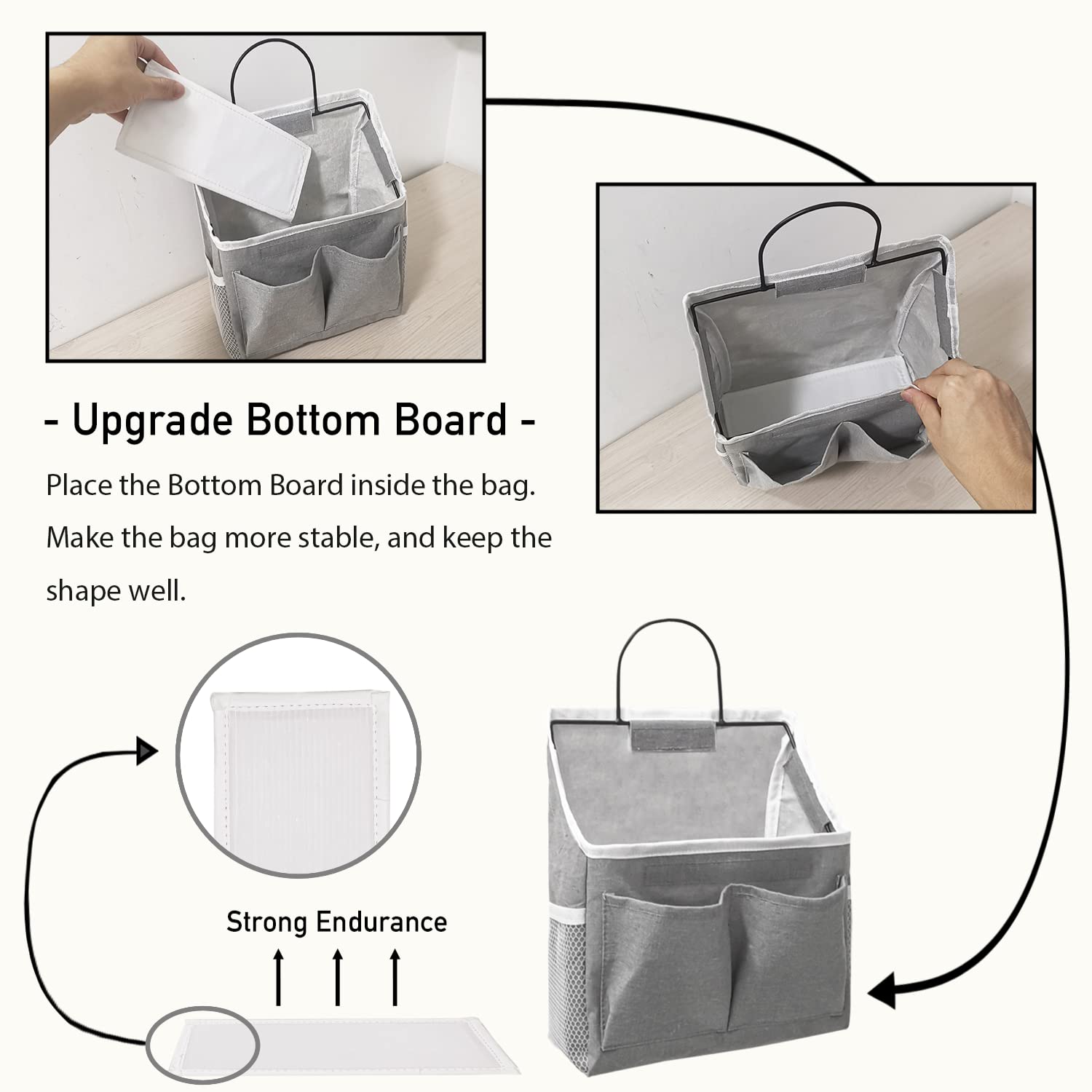 - Upgrade Bottom Board -

Place the Bottom Board inside the bag. Make the bag more stable, and keep the shape well.

Strong Endurance