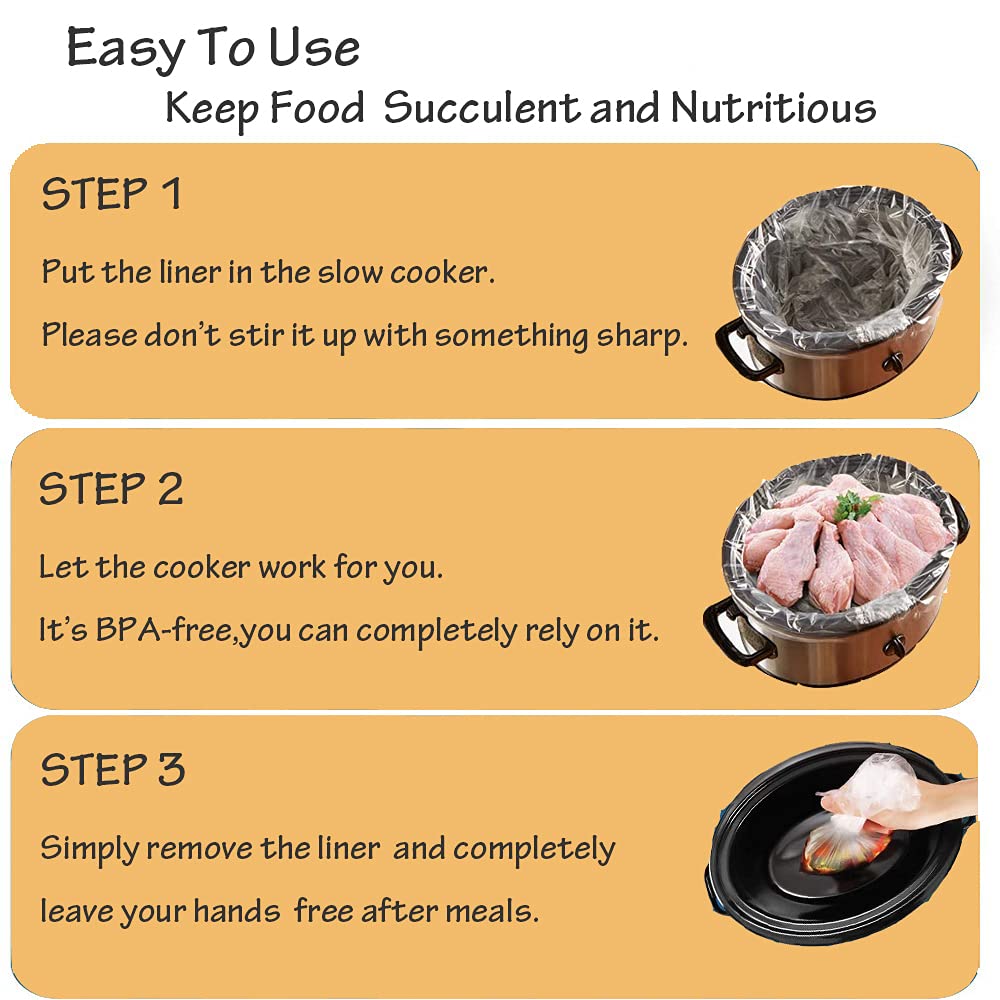 Easy To Use
Keep Food Succulent and Nutritious

STEP 1
Put the liner in the slow cooker.
Please don't stir it up with something sharp.

STEP 2
Let the cooker work for you.
It's BPA-free,you can completely rely on it.

STEP 3
Simply remove the liner and completely leave your hands free after meals.