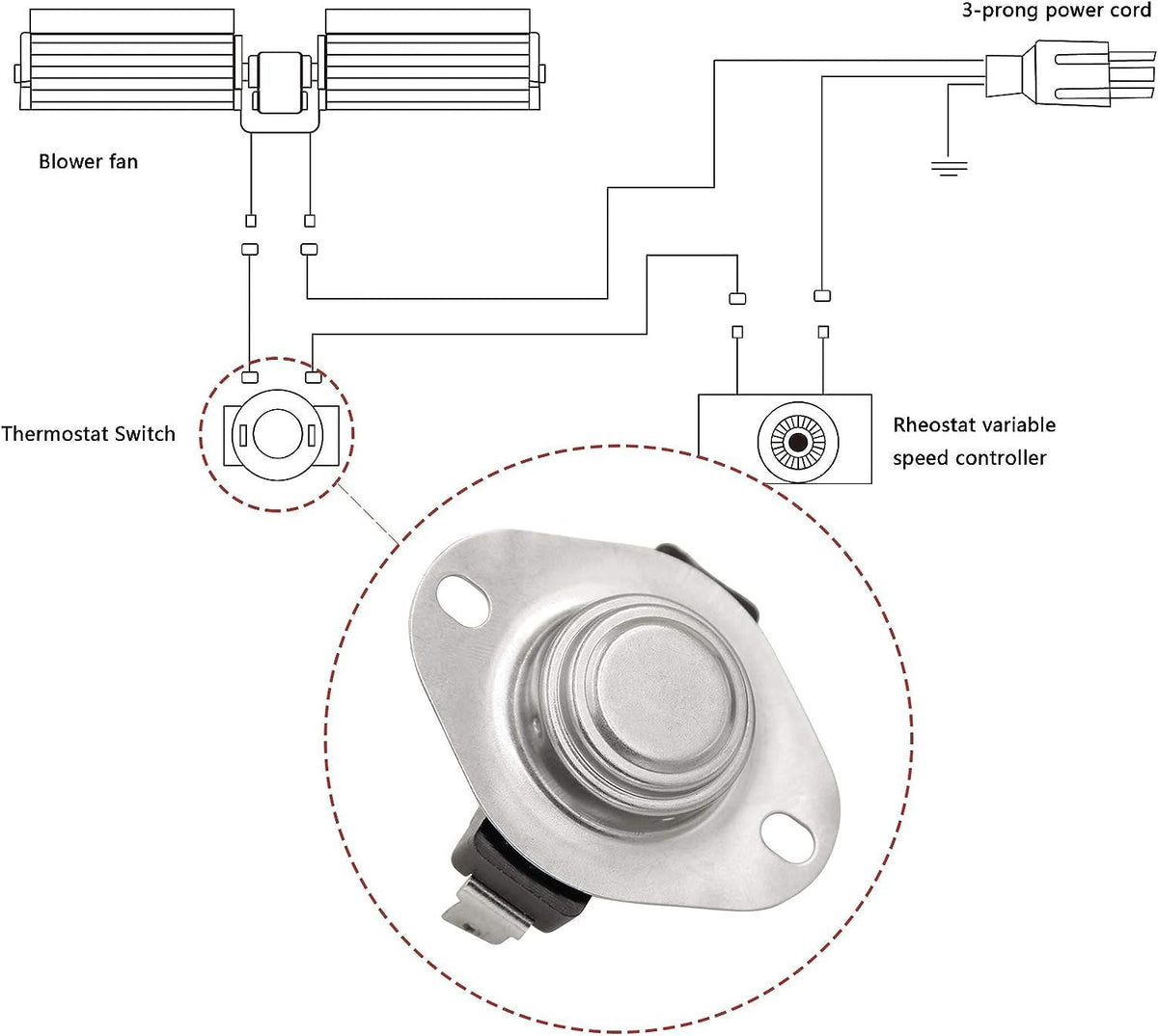 3-prong power cord

Blower fan

Thermostat Switch

Rheostat variable speed controller