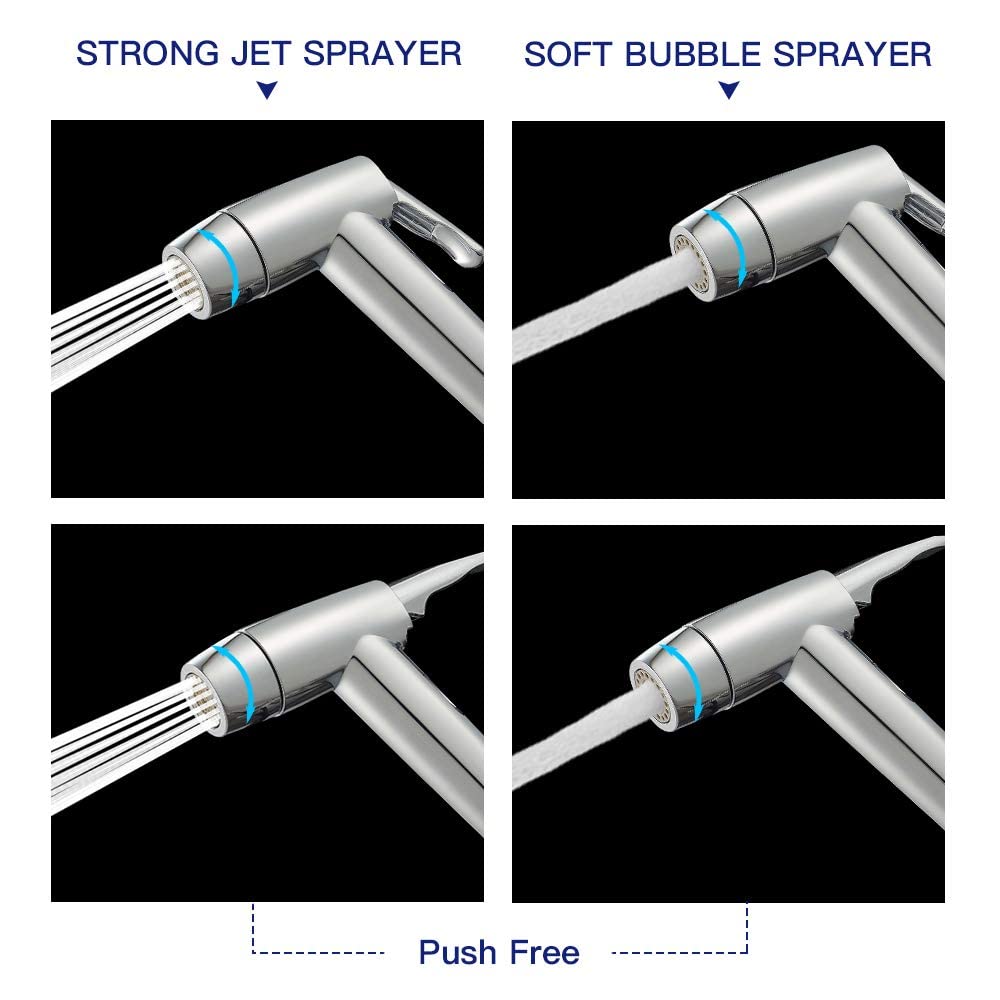 STRONG JET SPRAYER

SOFT BUBBLE SPRAYER

Push Free