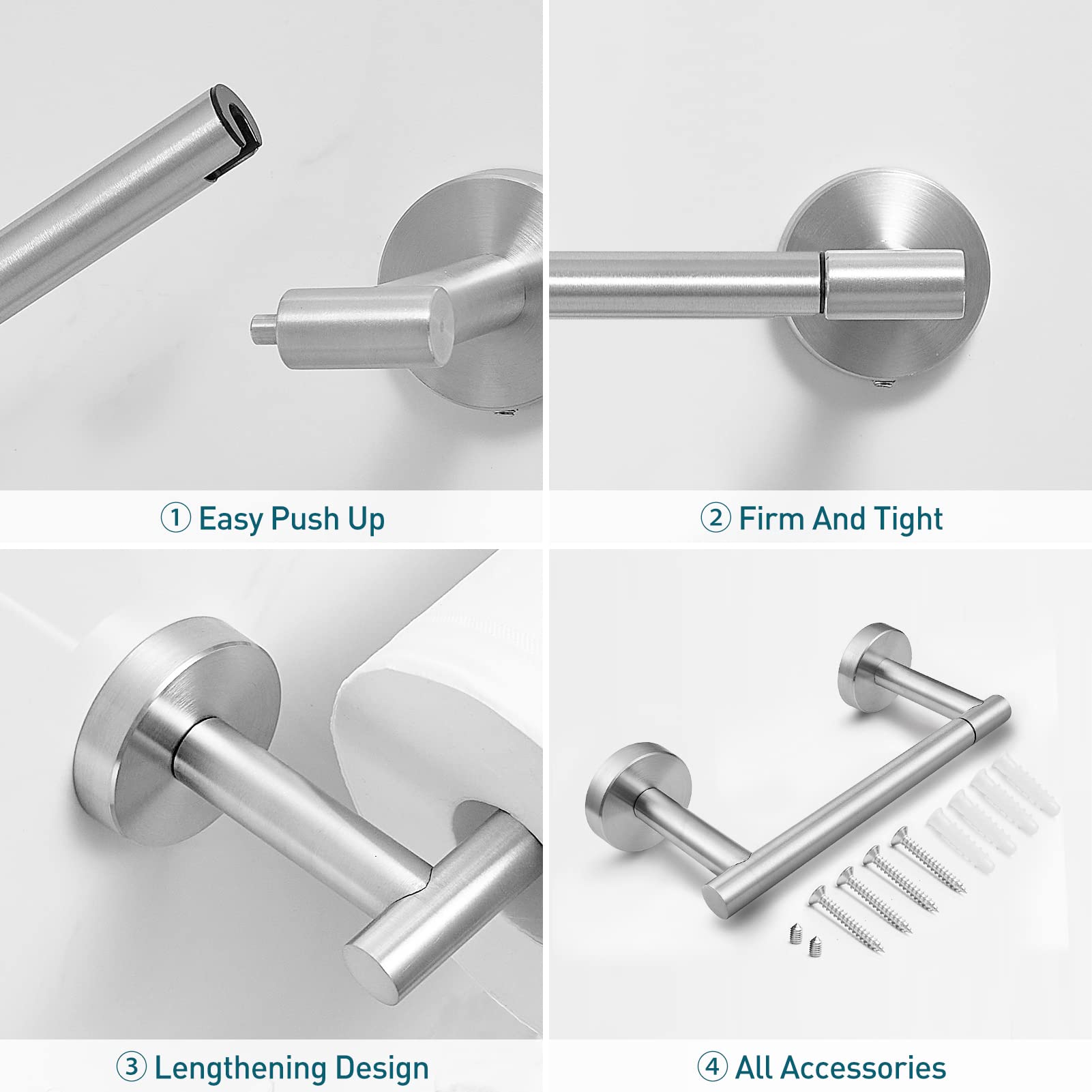 ① Easy Push Up

② Firm And Tight

③ Lengthening Design

④ All Accessories