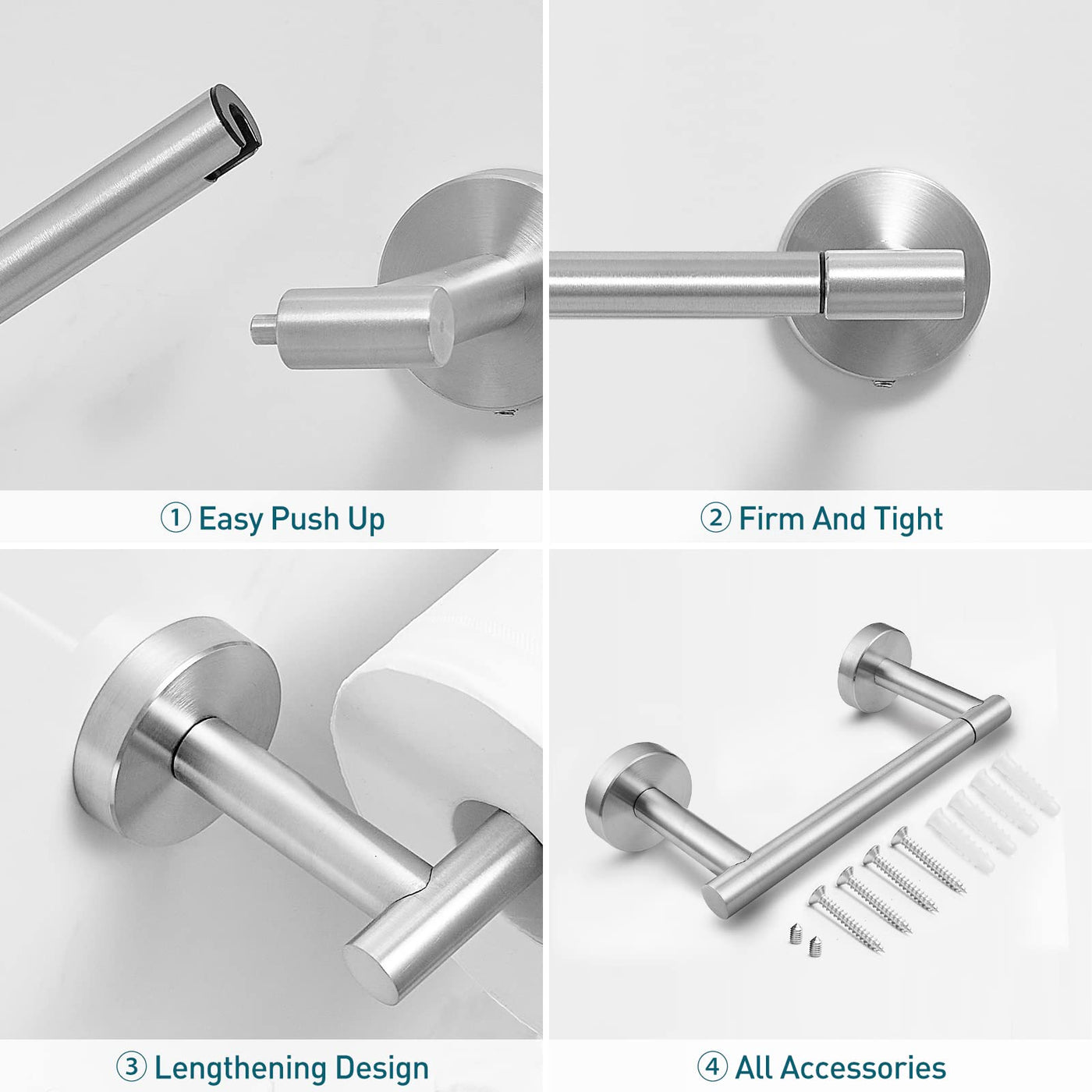 ① Easy Push Up

② Firm And Tight

③ Lengthening Design

④ All Accessories