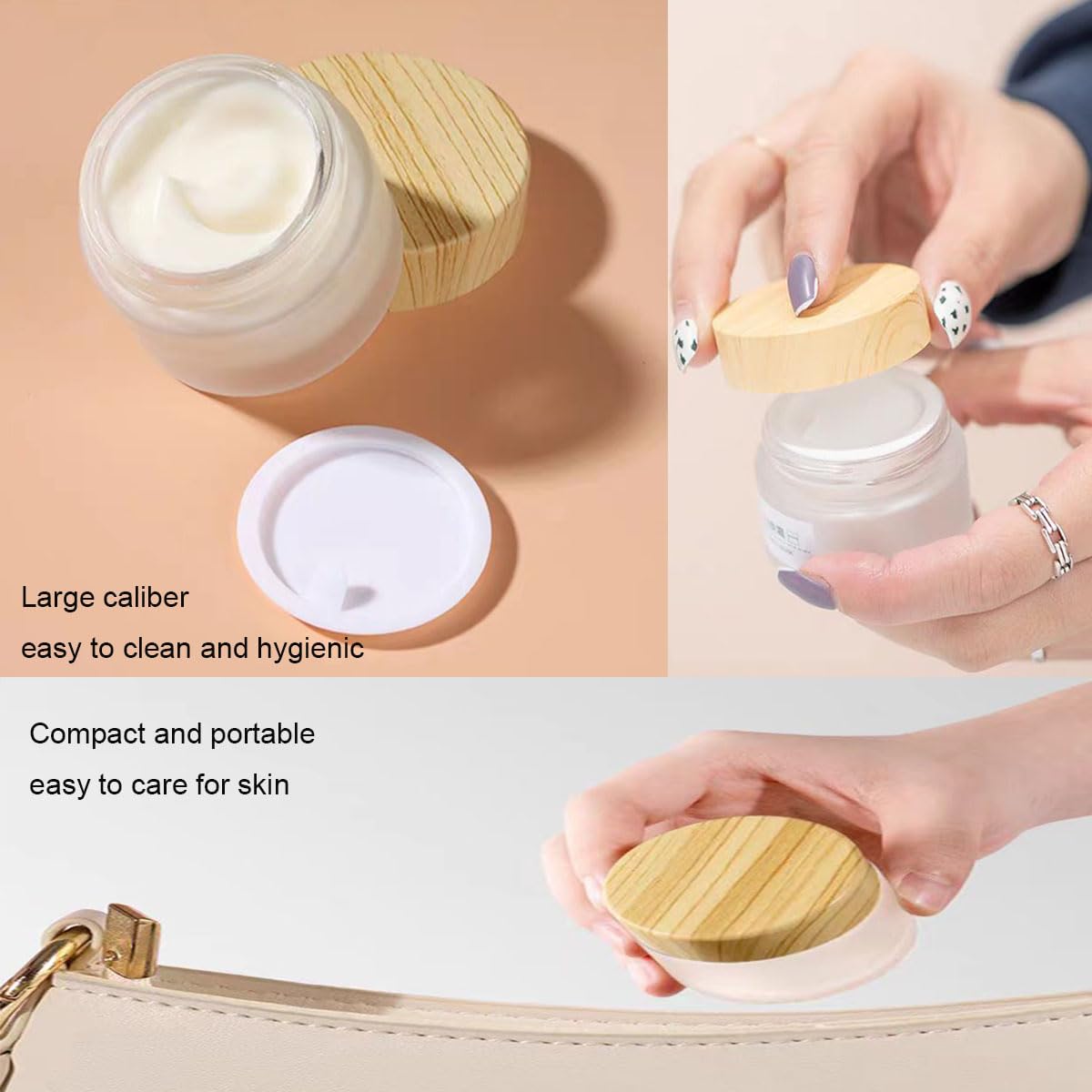 Large caliber
easy to clean and hygienic

Compact and portable
easy to care for skin