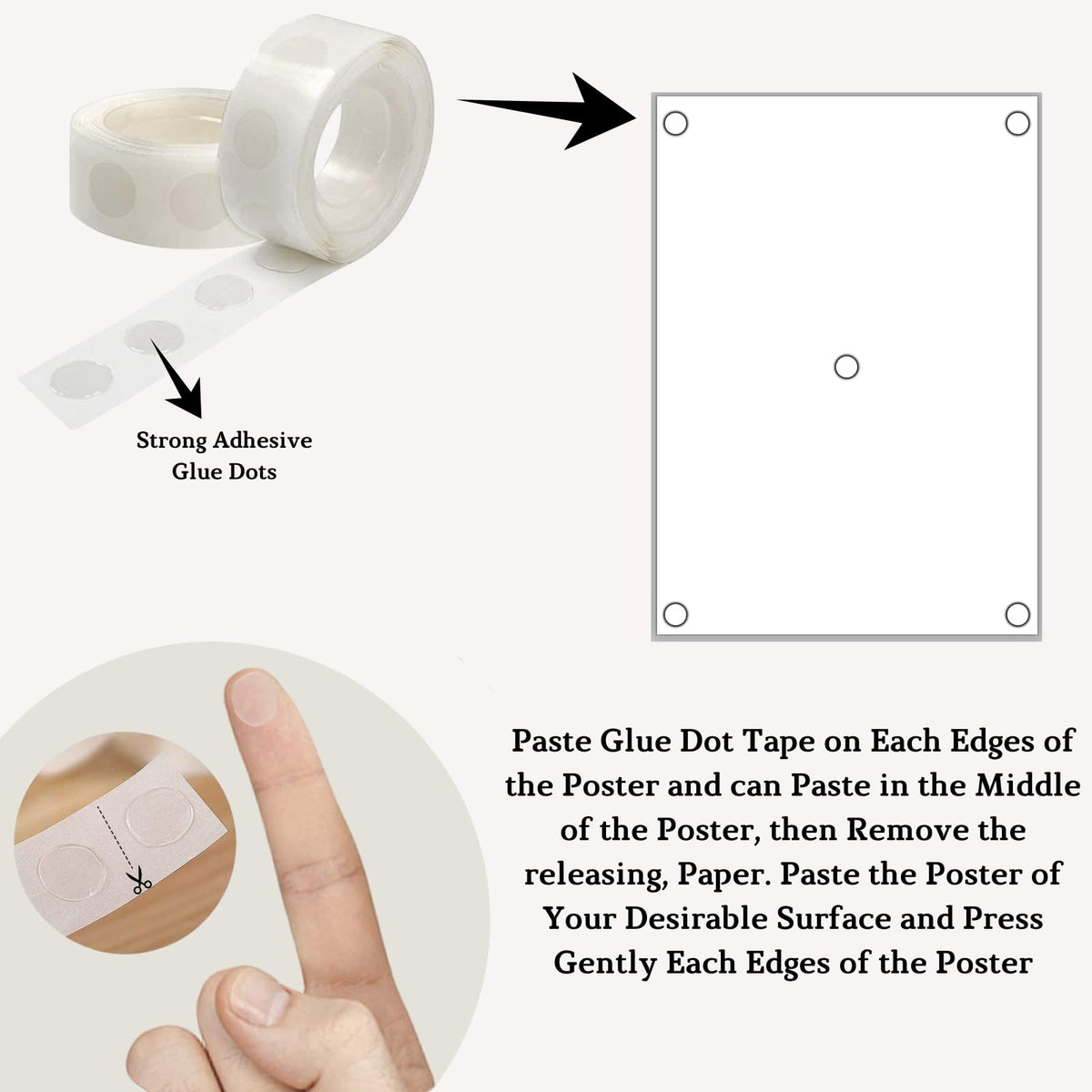 Strong Adhesive Glue Dots

Paste Glue Dot Tape on Each Edges of the Poster and can Paste in the Middle of the Poster, then Remove the releasing, Paper. Paste the Poster of Your Desirable Surface and Press Gently Each Edges of the Poster