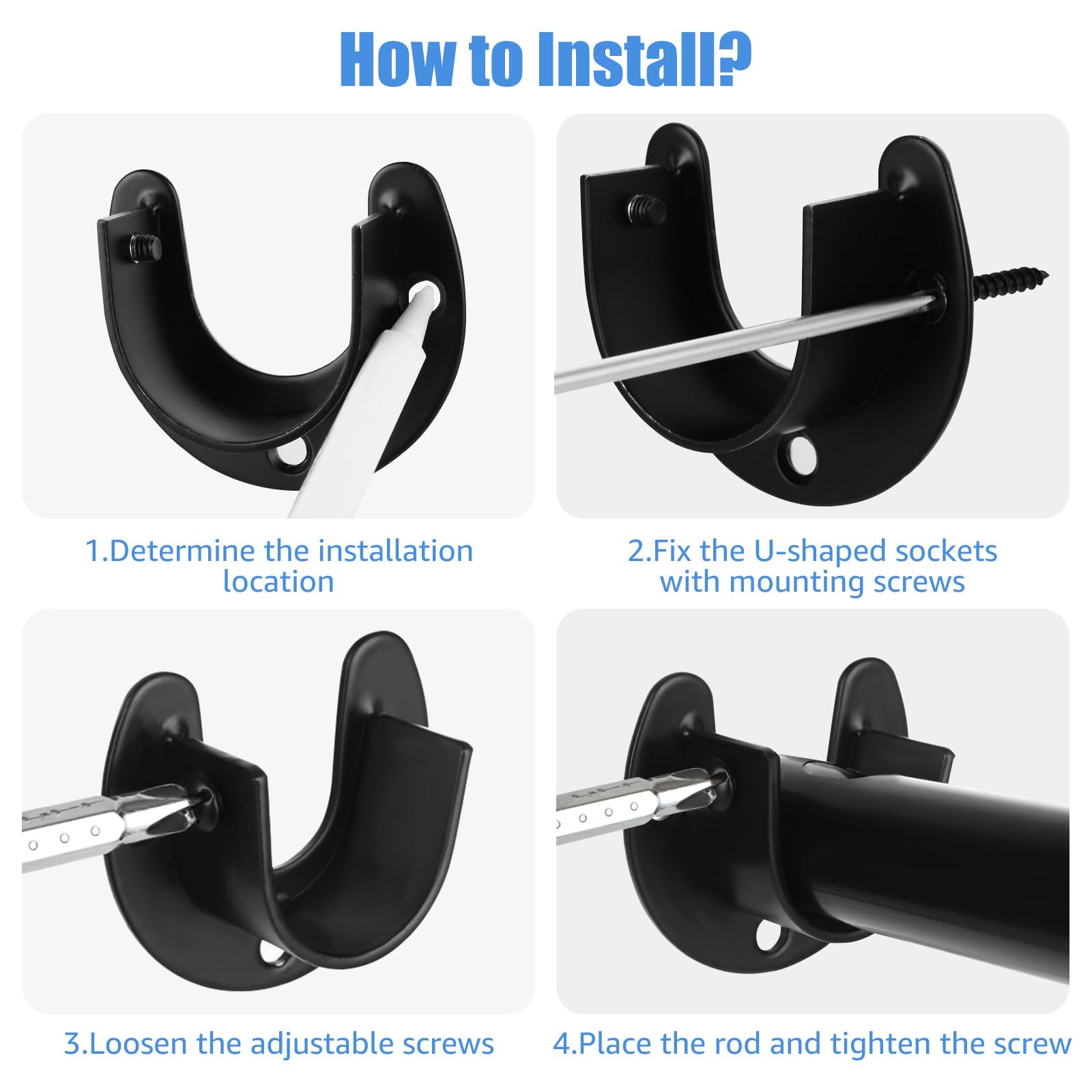 How to Install?

1.Determine the installation location

2.Fix the U-shaped sockets with mounting screws

3.Loosen the adjustable screws

4.Place the rod and tighten the screw