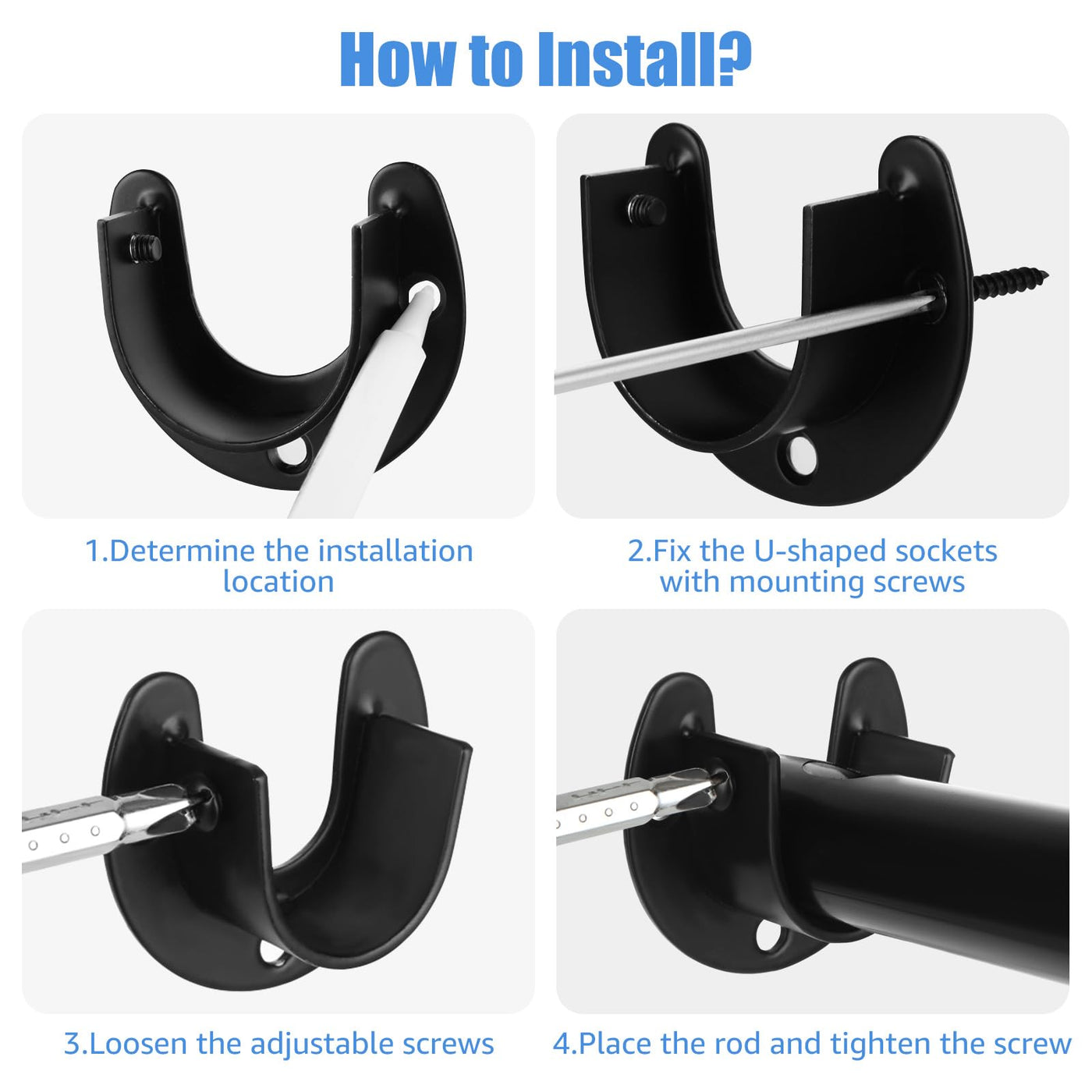 How to Install?

1.Determine the installation location

2.Fix the U-shaped sockets with mounting screws

3.Loosen the adjustable screws

4.Place the rod and tighten the screw