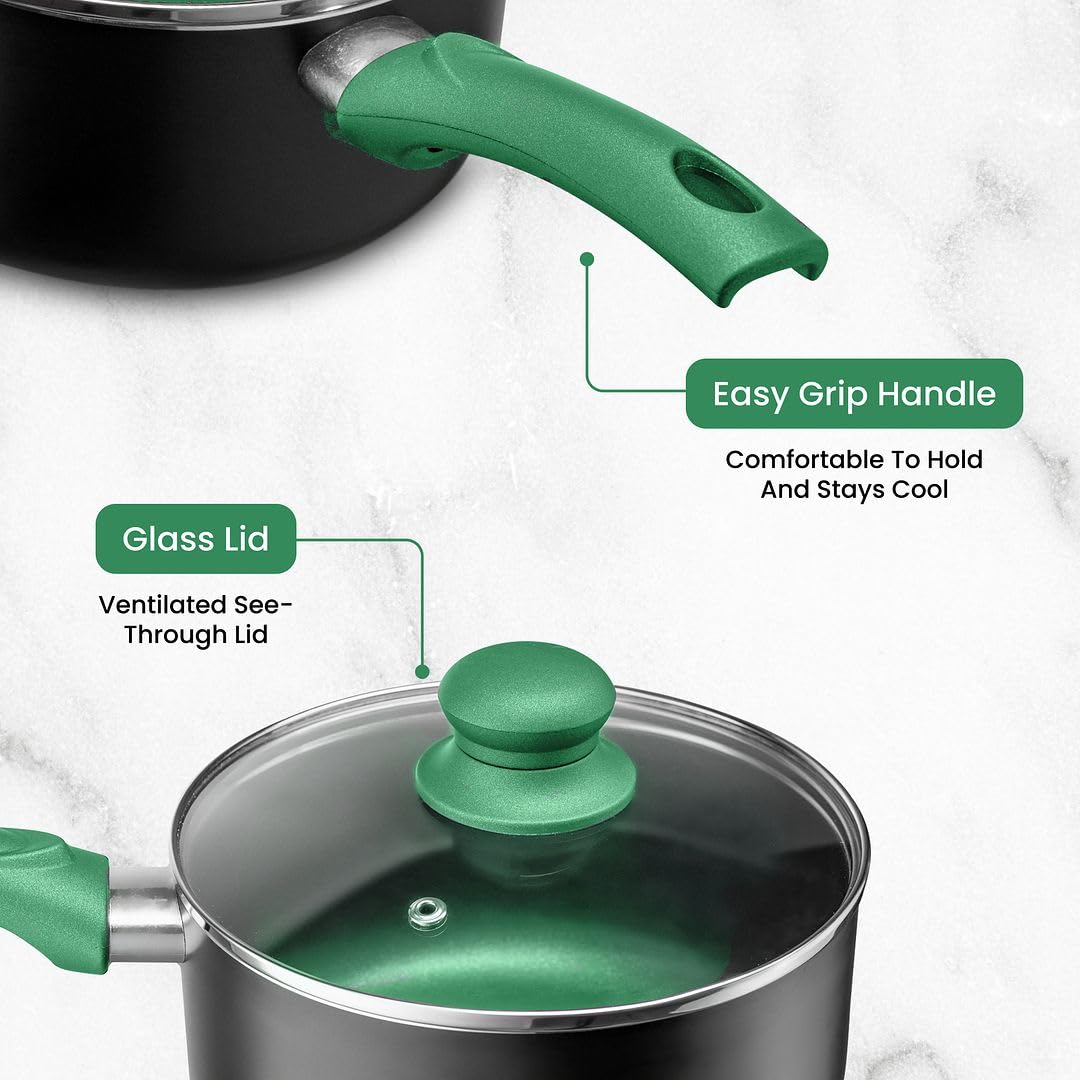 Easy Grip Handle

Comfortable To Hold And Stays Cool

Glass Lid

Ventilated See-Through Lid