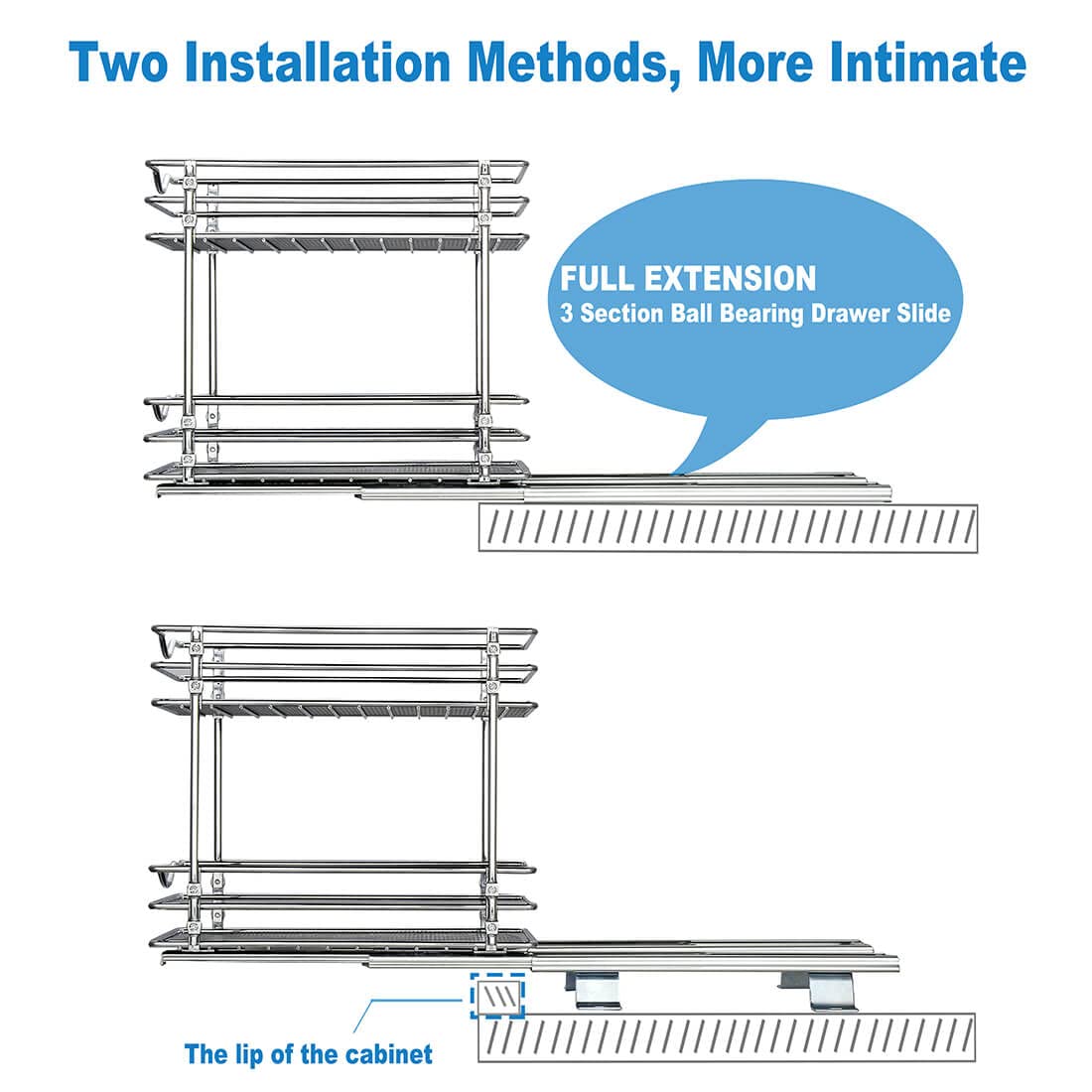 Two Installation Methods, More Intimate

FULL EXTENSION
3 Section Ball Bearing Drawer Slide

The lip of the cabinet