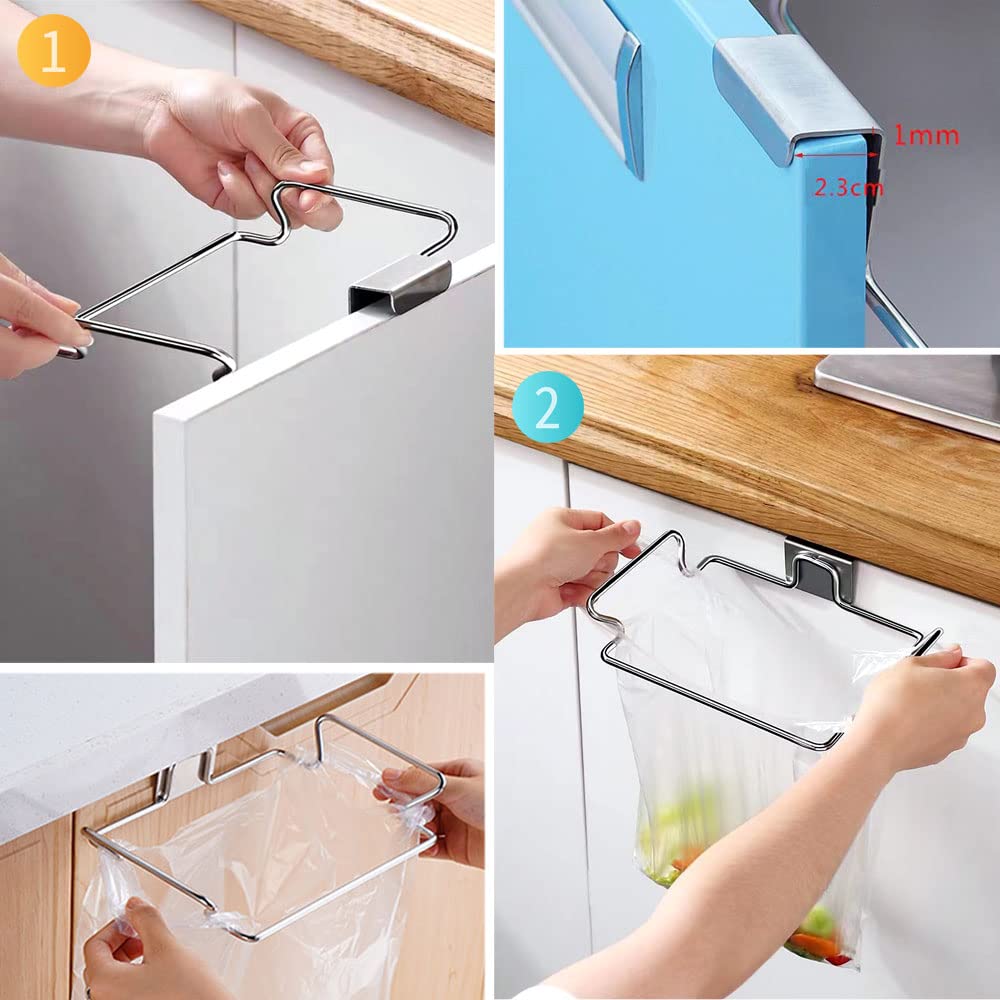 1

1mm

2.3cm

2