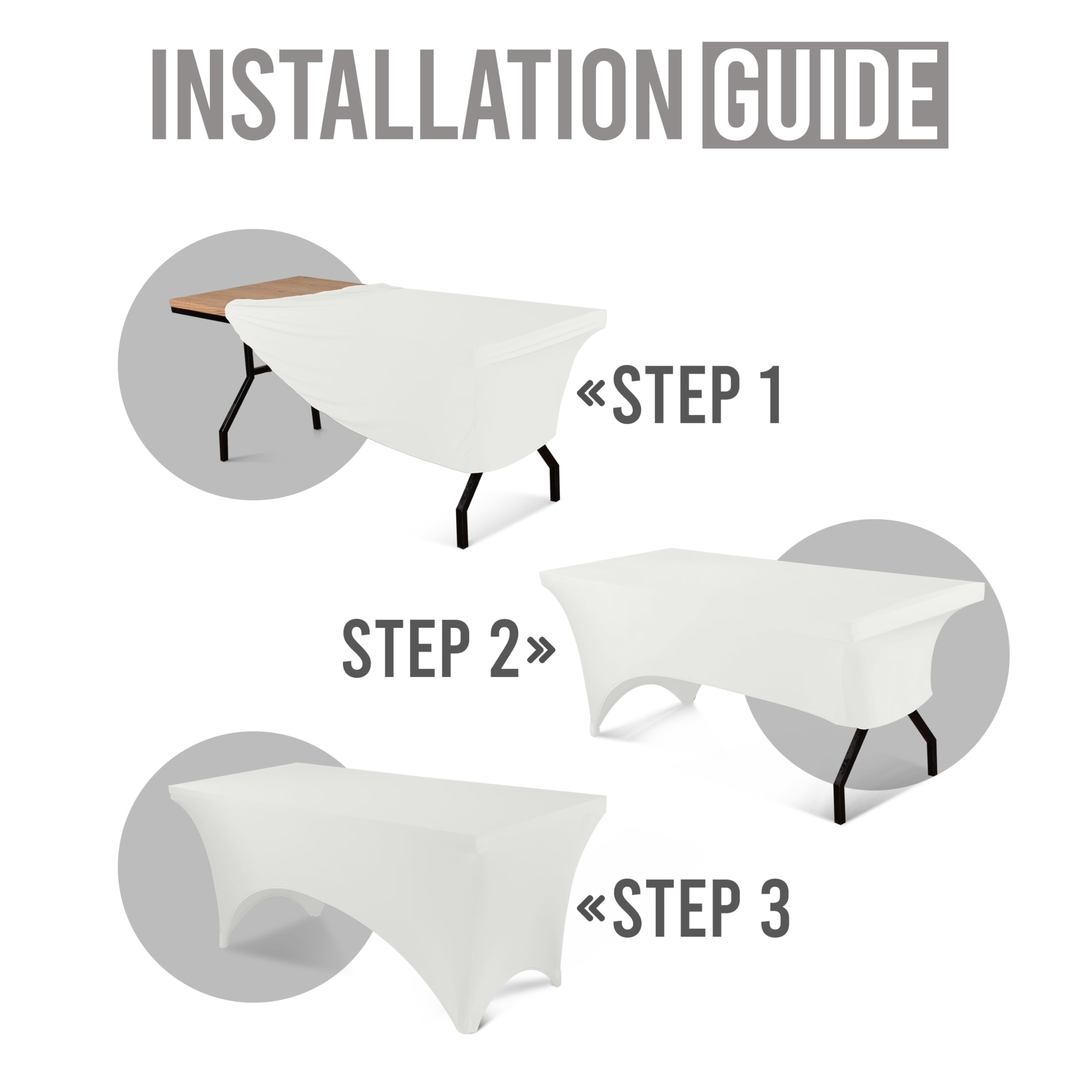 INSTALLATION GUIDE

«STEP 1

STEP 2»

«STEP 3