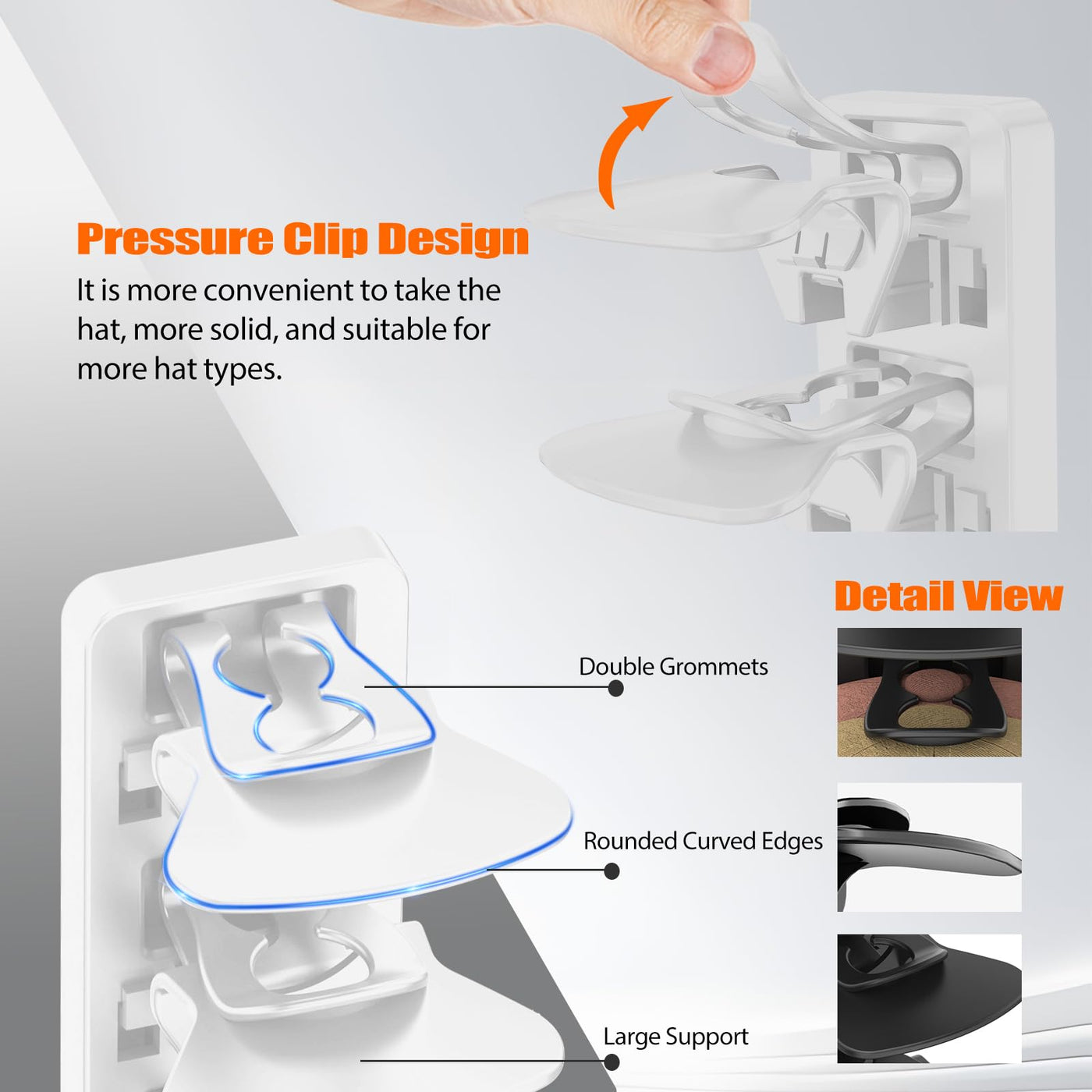 Pressure Clip Design

It is more convenient to take the hat, more solid, and suitable for more hat types.

Detail View

Double Grommets

Rounded Curved Edges

Large Support