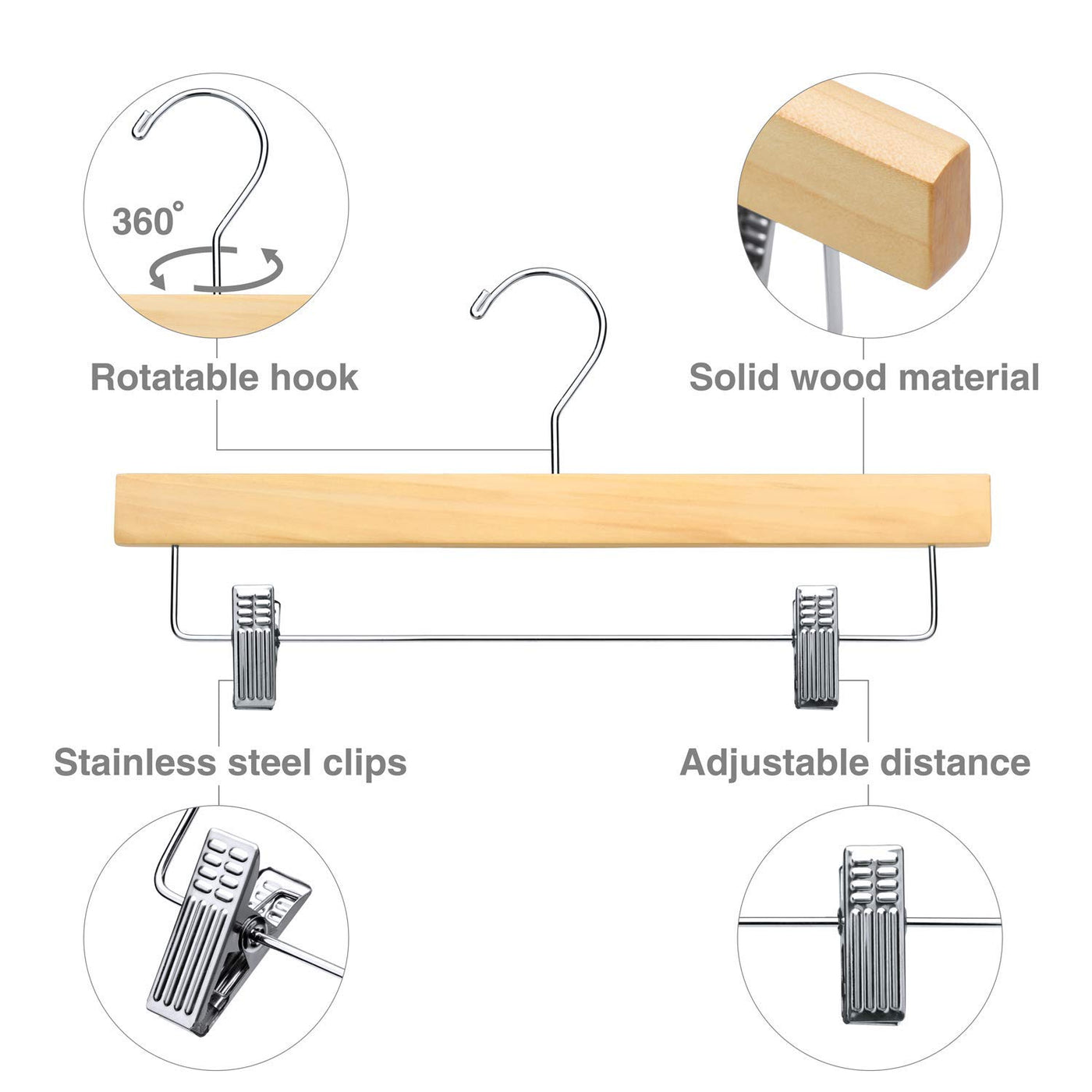 360°

Rotatable hook

Solid wood material

Stainless steel clips

Adjustable distance