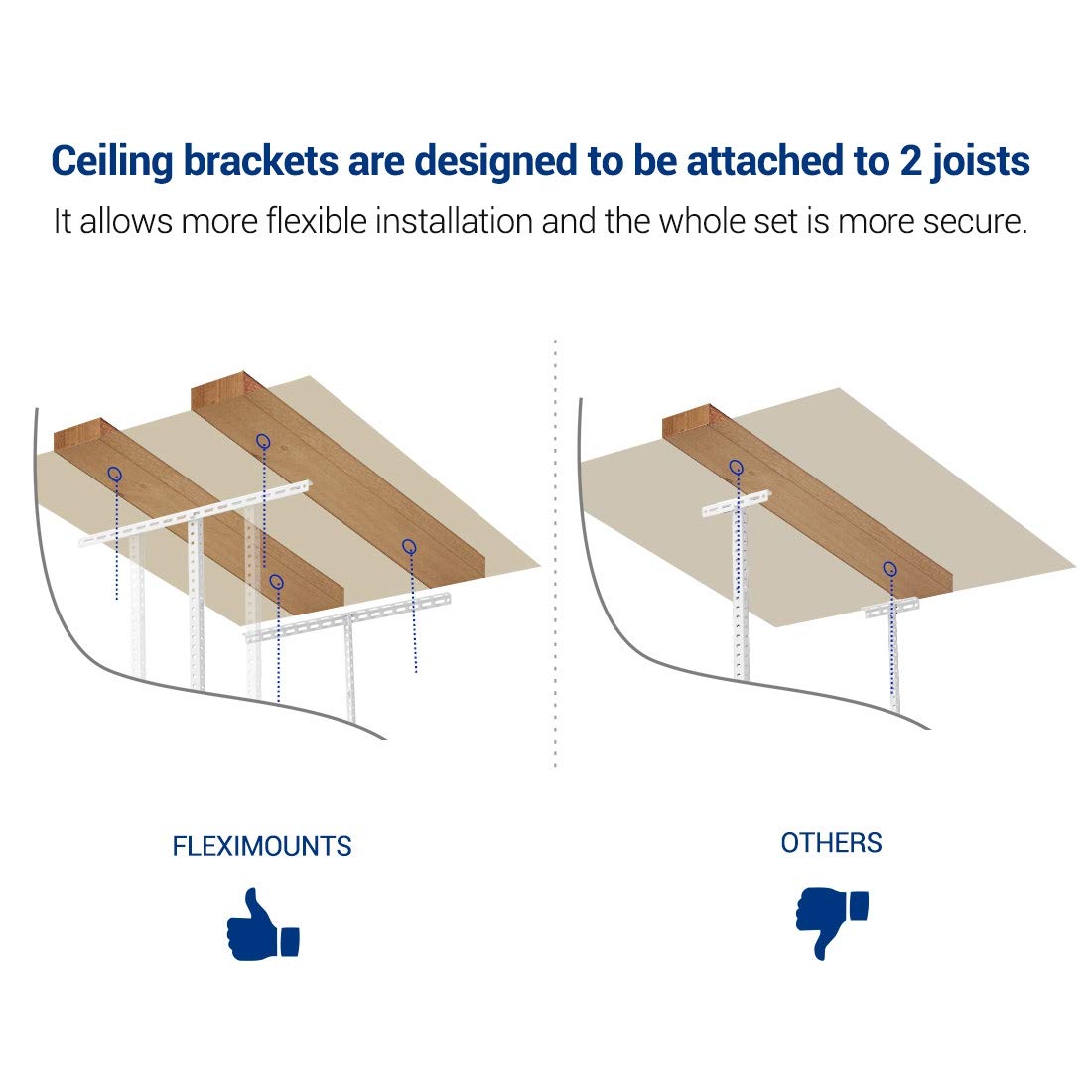 Ceiling brackets are designed to be attached to 2 joists
It allows more flexible installation and the whole set is more secure.

FLEXIMOUNTS

OTHERS