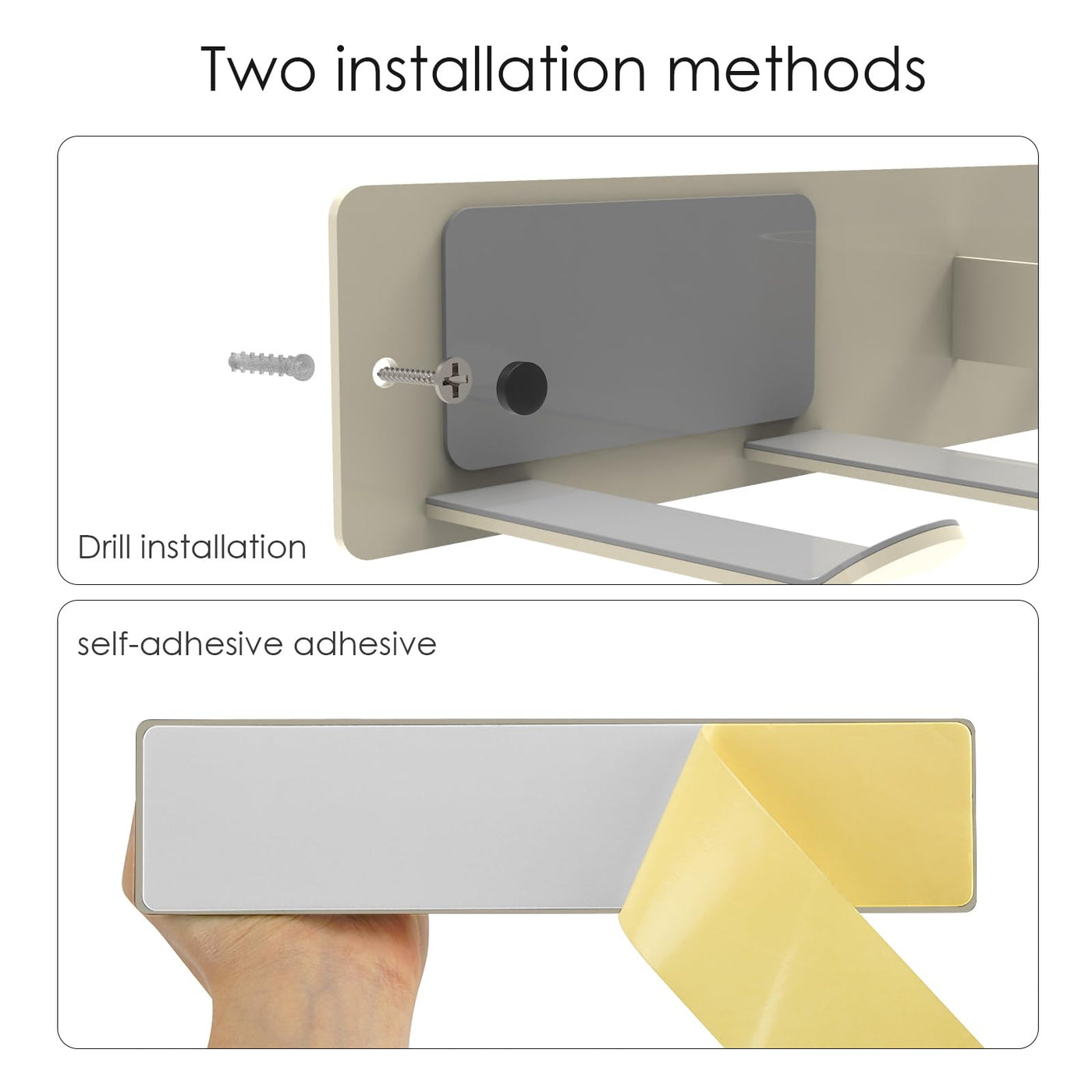 Two installation methods

Drill installation

self-adhesive adhesive