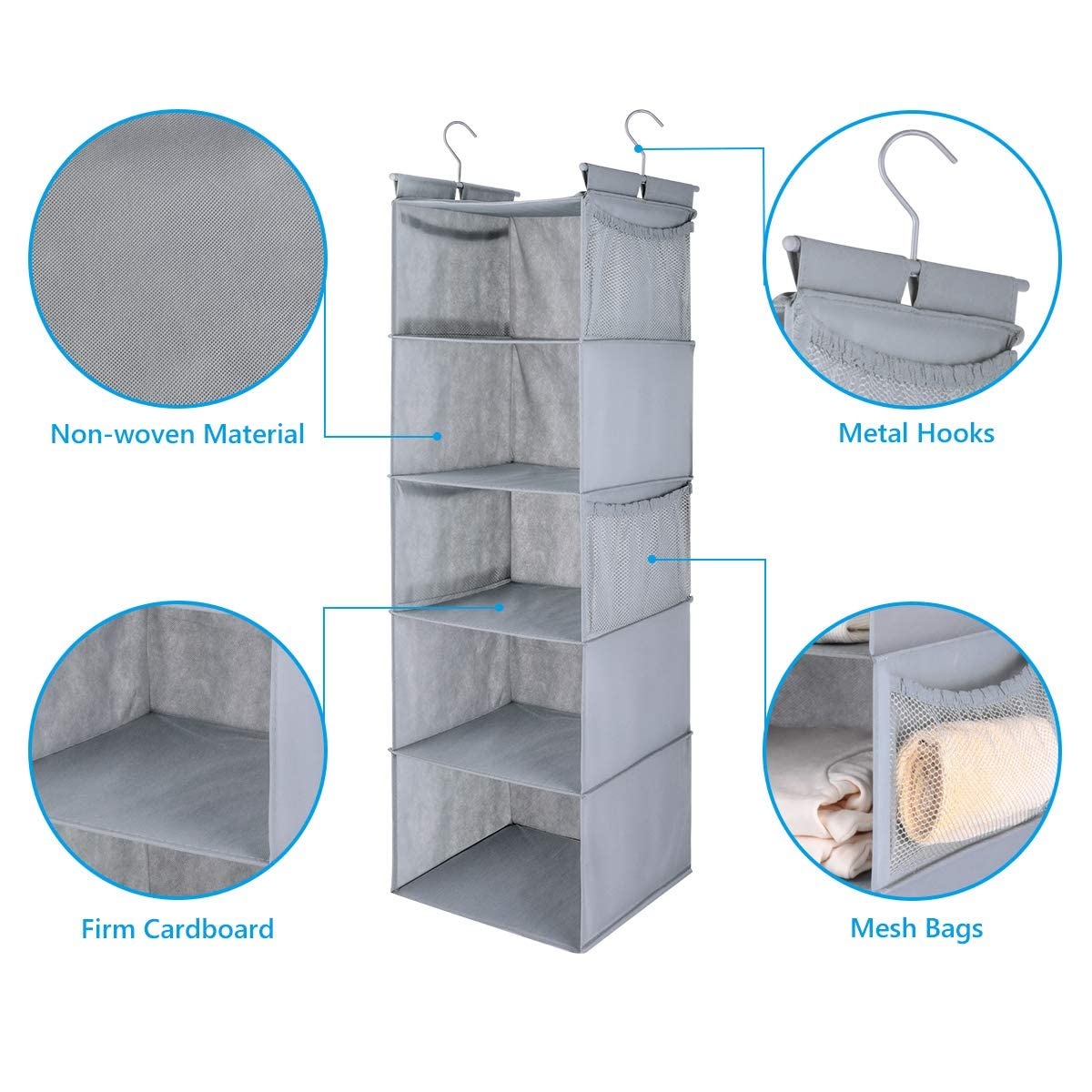 Non-woven Material

Metal Hooks

Firm Cardboard

Mesh Bags