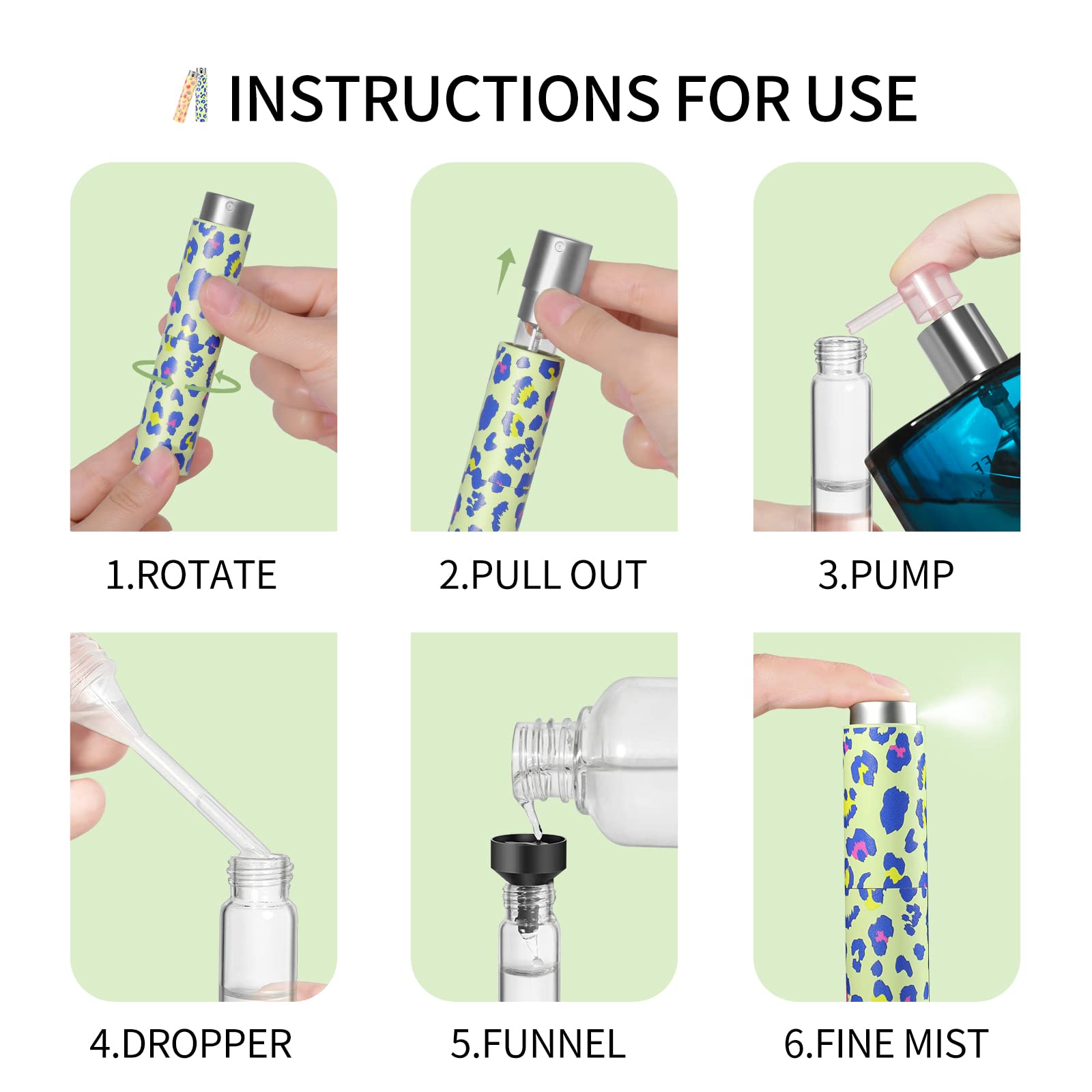 INSTRUCTIONS FOR USE

1.ROTATE

2.PULL OUT

3.PUMP

4.DROPPER

5.FUNNEL

6.FINE MIST