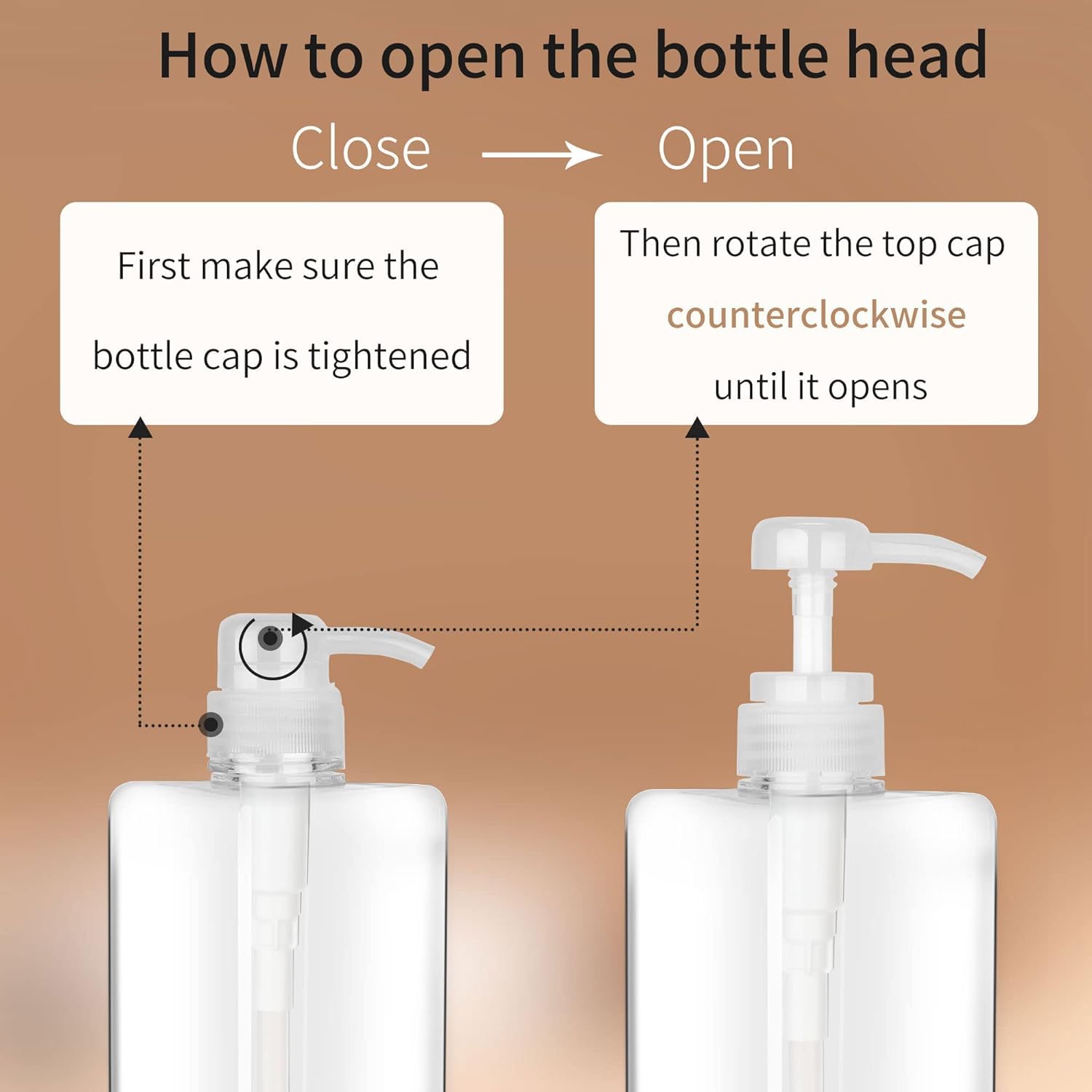 How to open the bottle head

Close → Open

First make sure the bottle cap is tightened

Then rotate the top cap counterclockwise until it opens