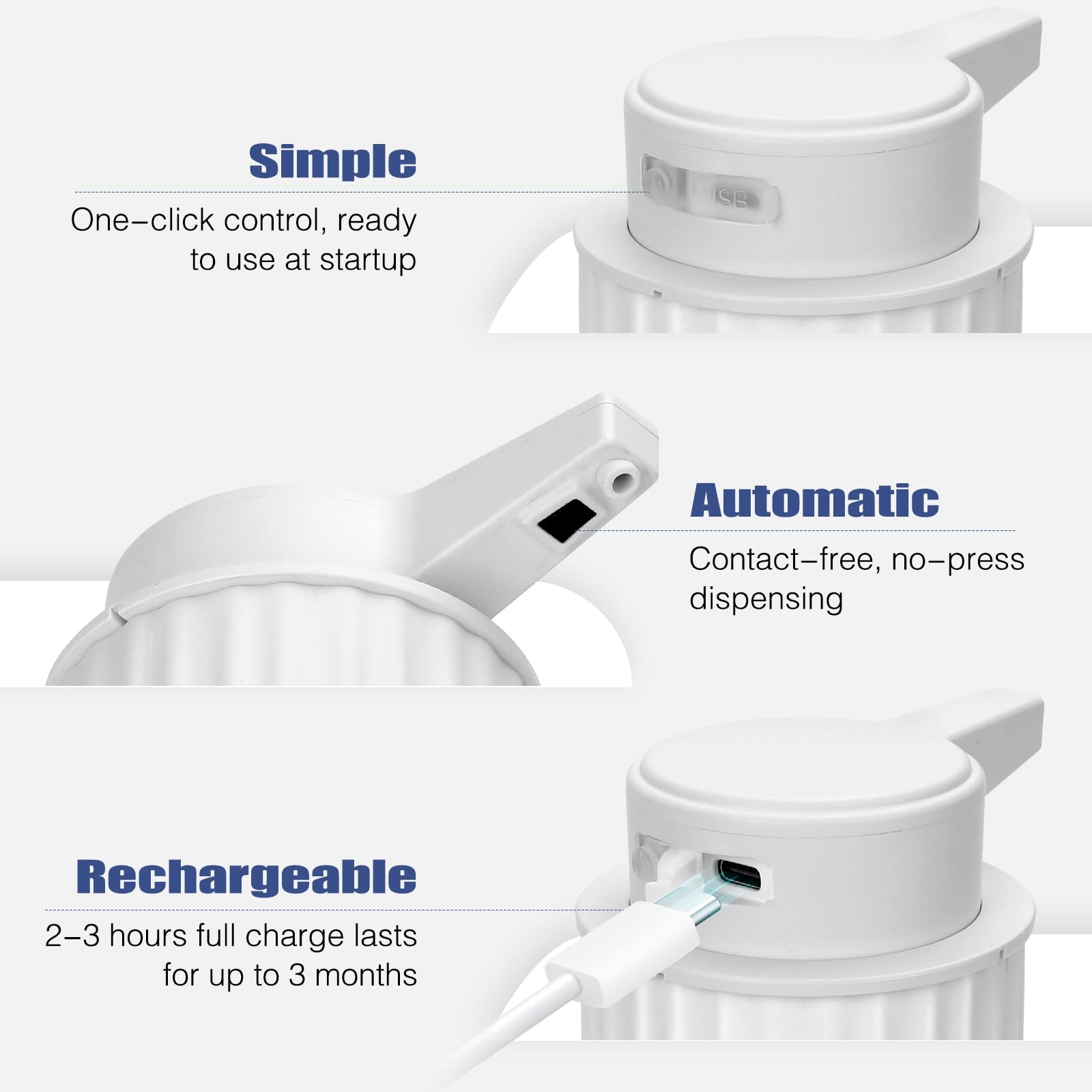 Simple

One-click control, ready to use at startup

USB

Automatic

Contact-free, no-press dispensing

Rechargeable

2-3 hours full charge lasts for up to 3 months