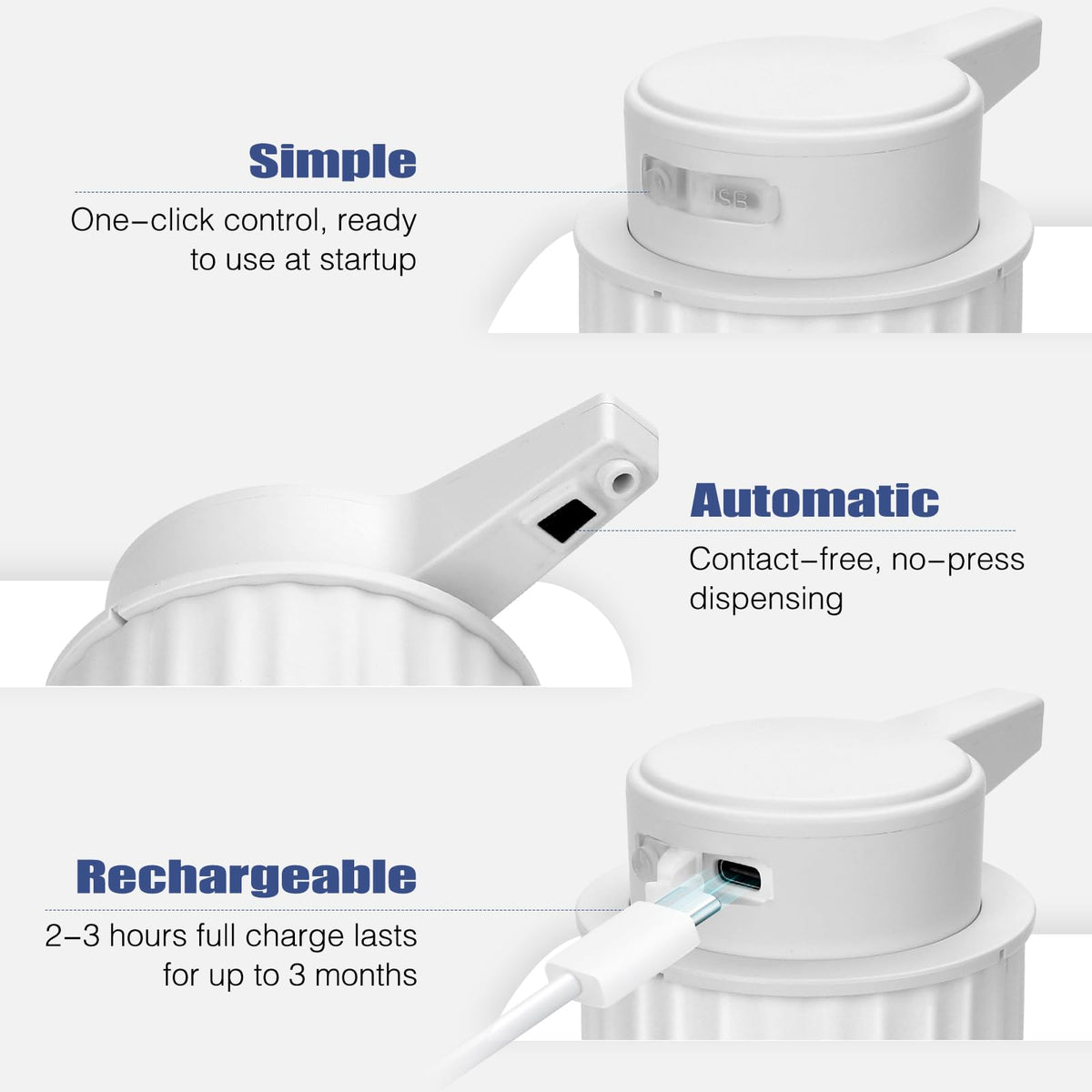 Simple

One-click control, ready to use at startup

USB

Automatic

Contact-free, no-press dispensing

Rechargeable

2-3 hours full charge lasts for up to 3 months