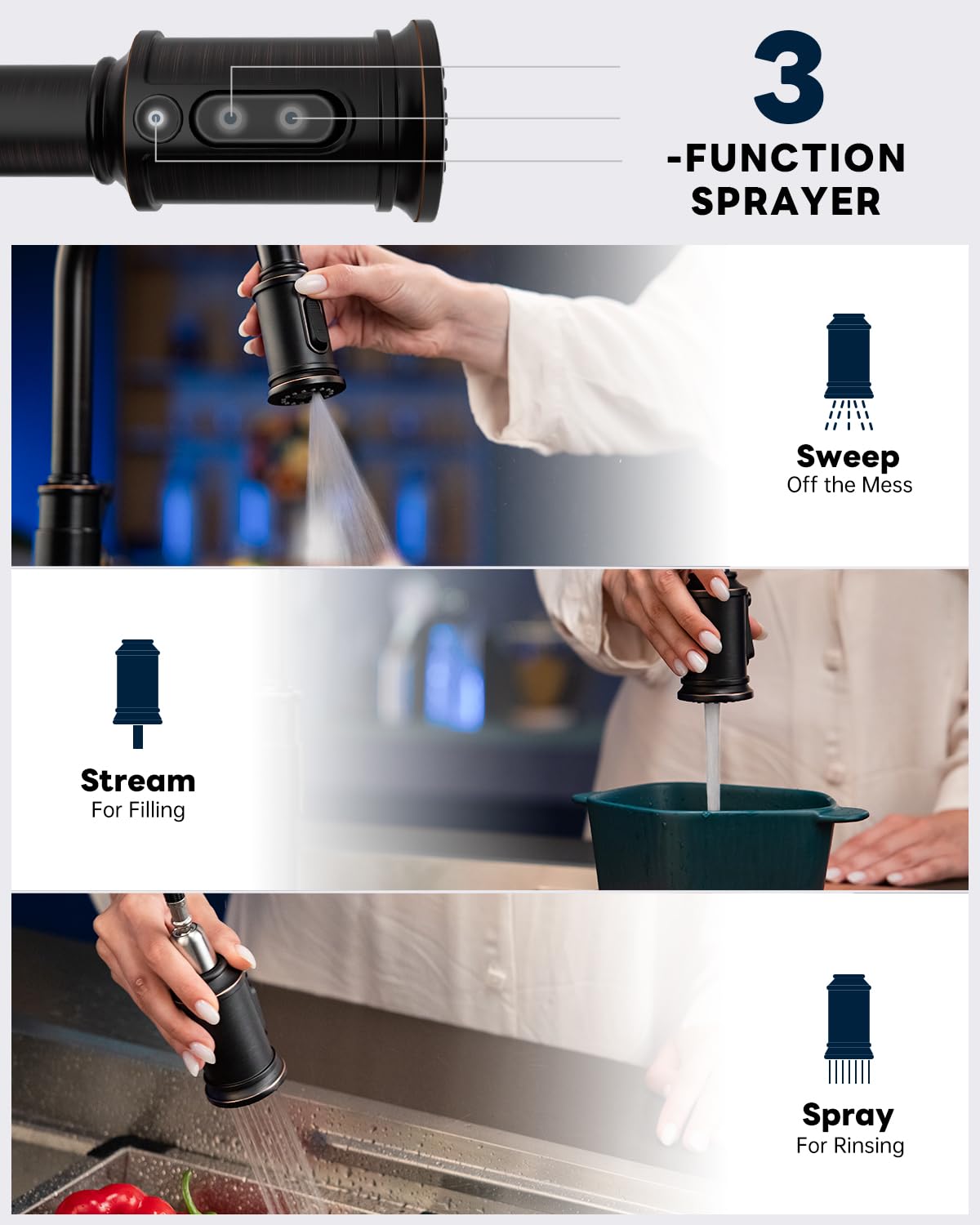 3
-FUNCTION
SPRAYER

Sweep
Off the Mess

Stream
For Filling

Spray
For Rinsing