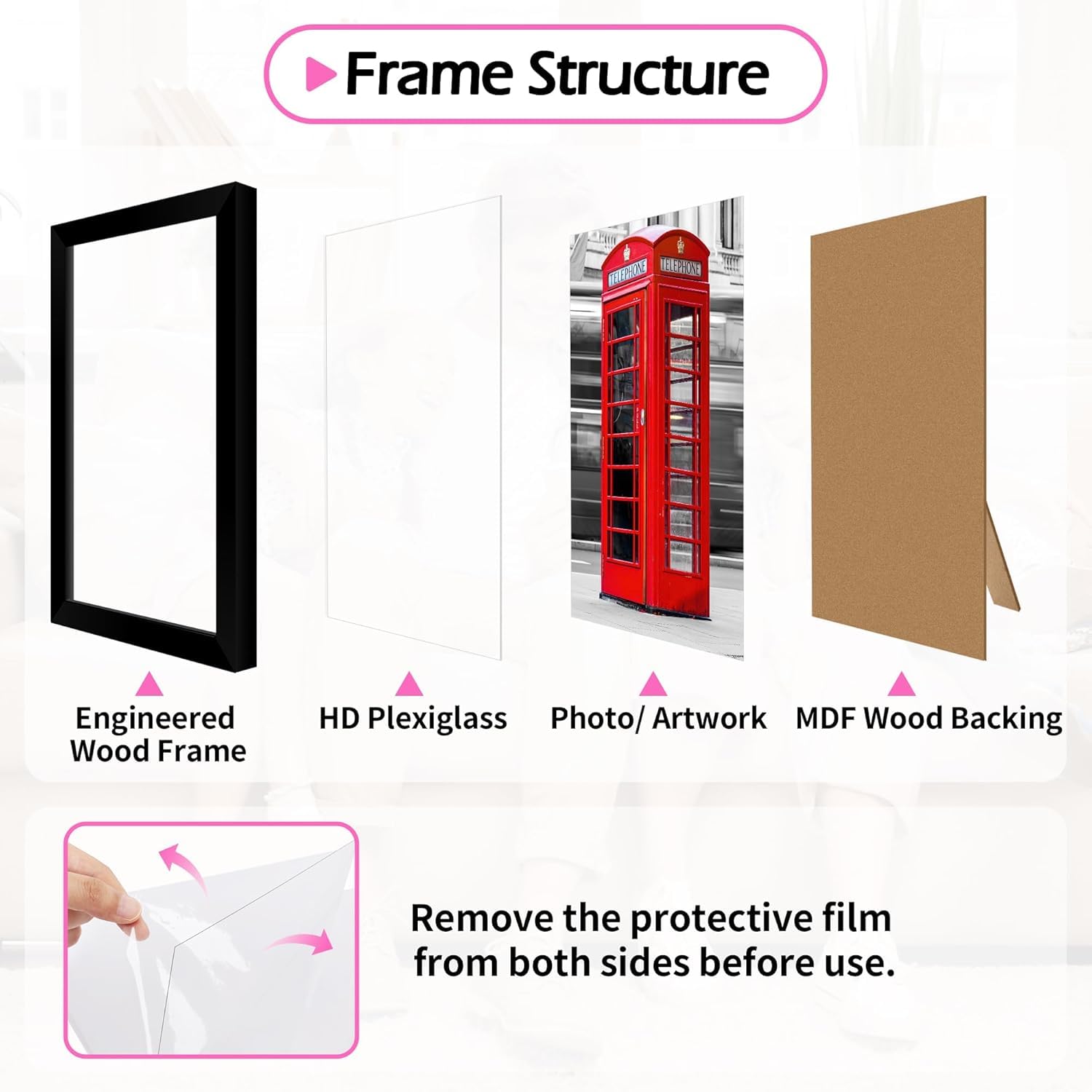 Frame Structure

TELEPHONE TELEPHONE

Engineered Wood Frame

HD Plexiglass

Photo/ Artwork

MDF Wood Backing

Remove the protective film from both sides before use.