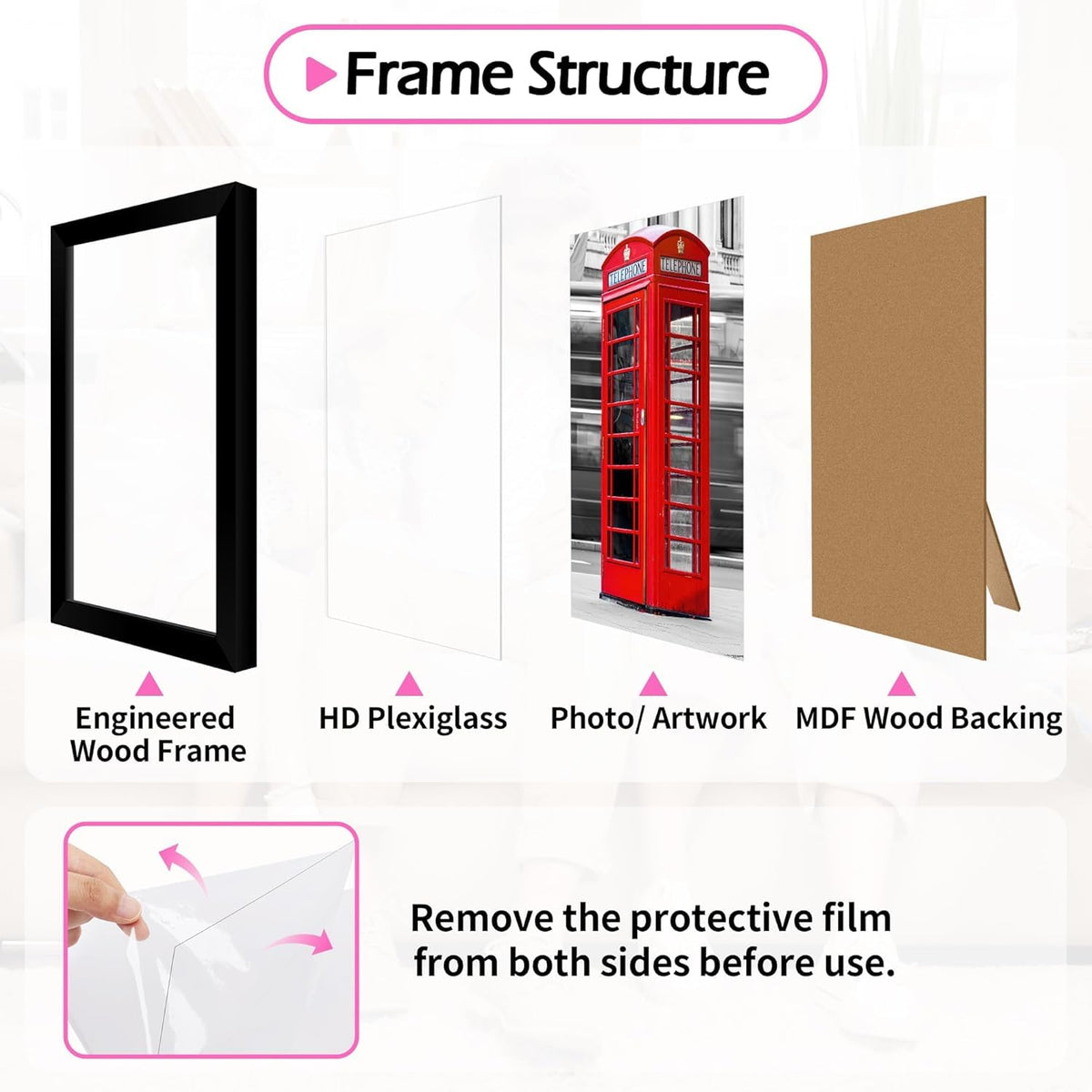 Frame Structure

TELEPHONE TELEPHONE

Engineered Wood Frame

HD Plexiglass

Photo/ Artwork

MDF Wood Backing

Remove the protective film from both sides before use.