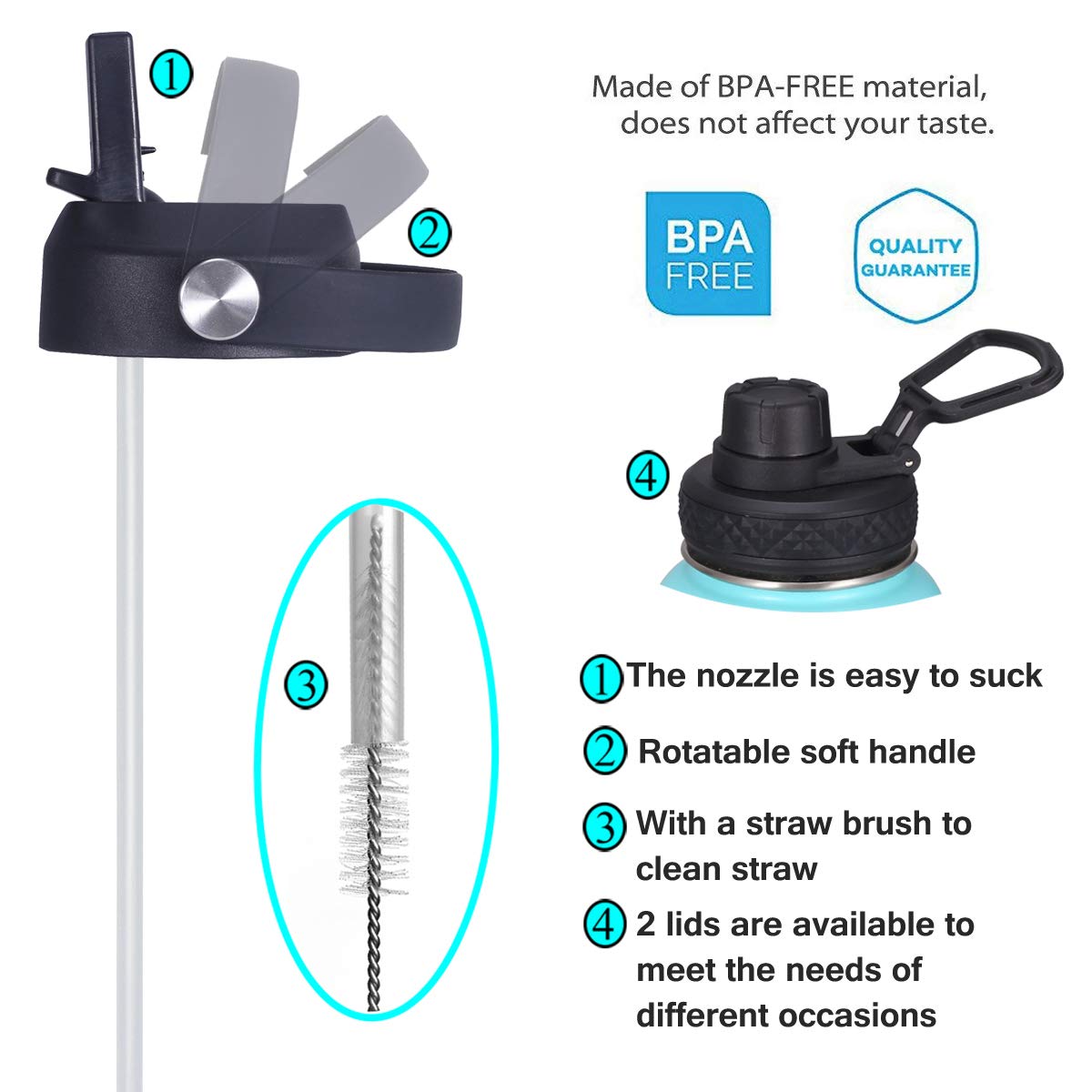 1

2

Made of BPA-FREE material, does not affect your taste.

BPA FREE

QUALITY GUARANTEE

4

3

1 The nozzle is easy to suck

2 Rotatable soft handle

3 With a straw brush to clean straw

4 2 lids are available to meet the needs of different occasions