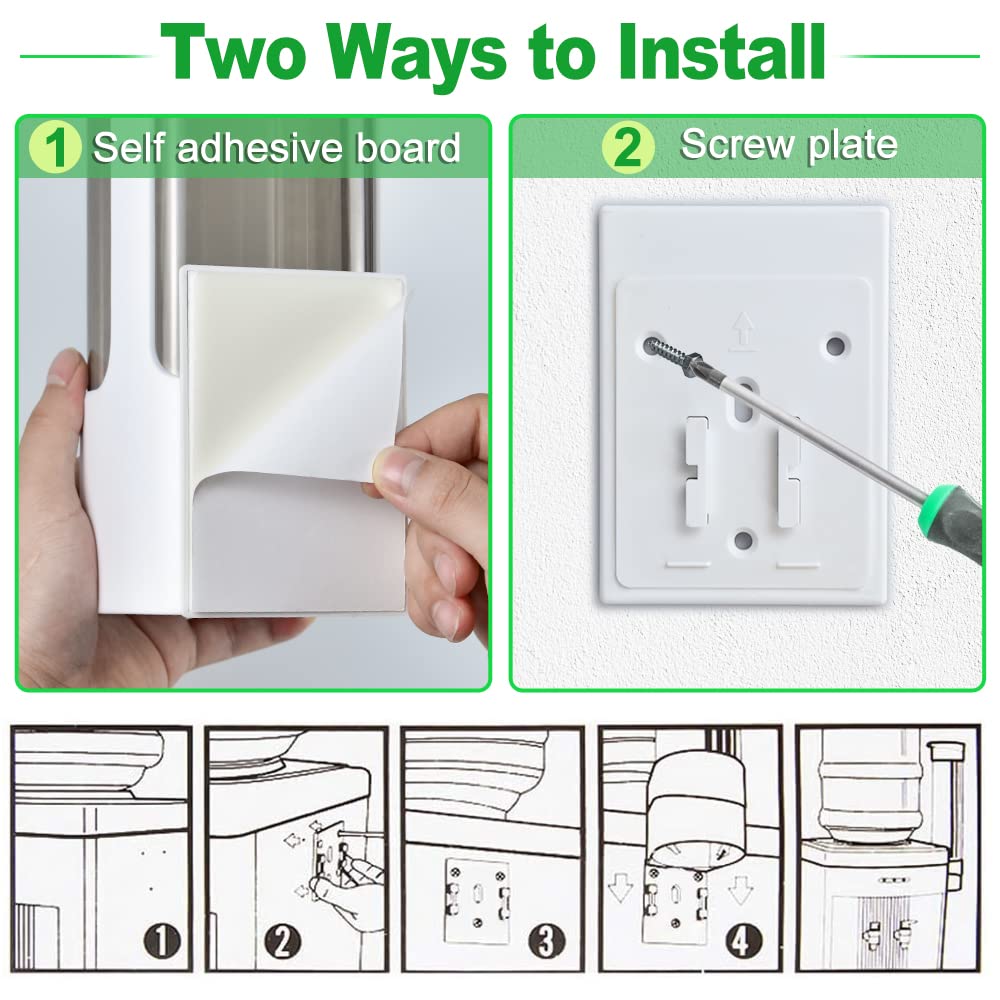 Two Ways to Install

1 Self adhesive board

2 Screw plate

1

2

3

4