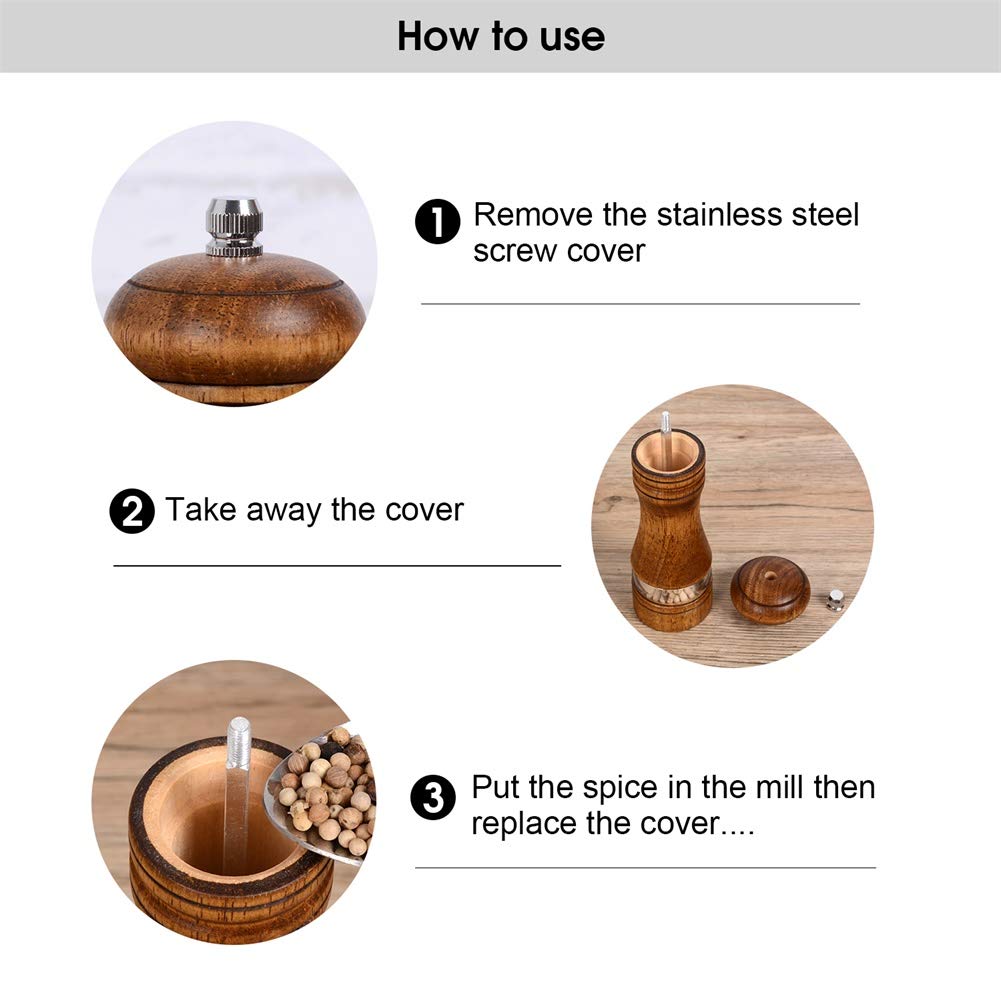 How to use

1 Remove the stainless steel screw cover

2 Take away the cover

3 Put the spice in the mill then replace the cover....