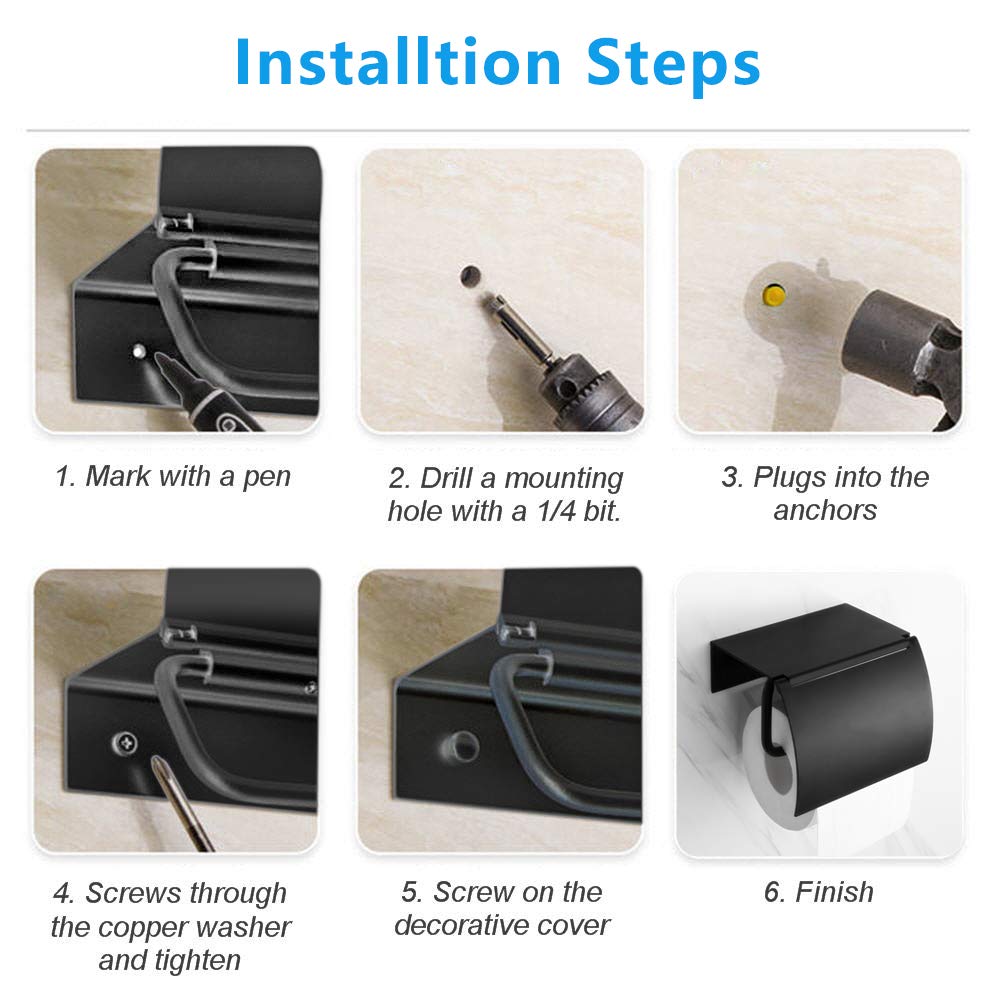 Installtion Steps

1. Mark with a pen

2. Drill a mounting hole with a 1/4 bit.

3. Plugs into the anchors

4. Screws through the copper washer and tighten

5. Screw on the decorative cover

6. Finish