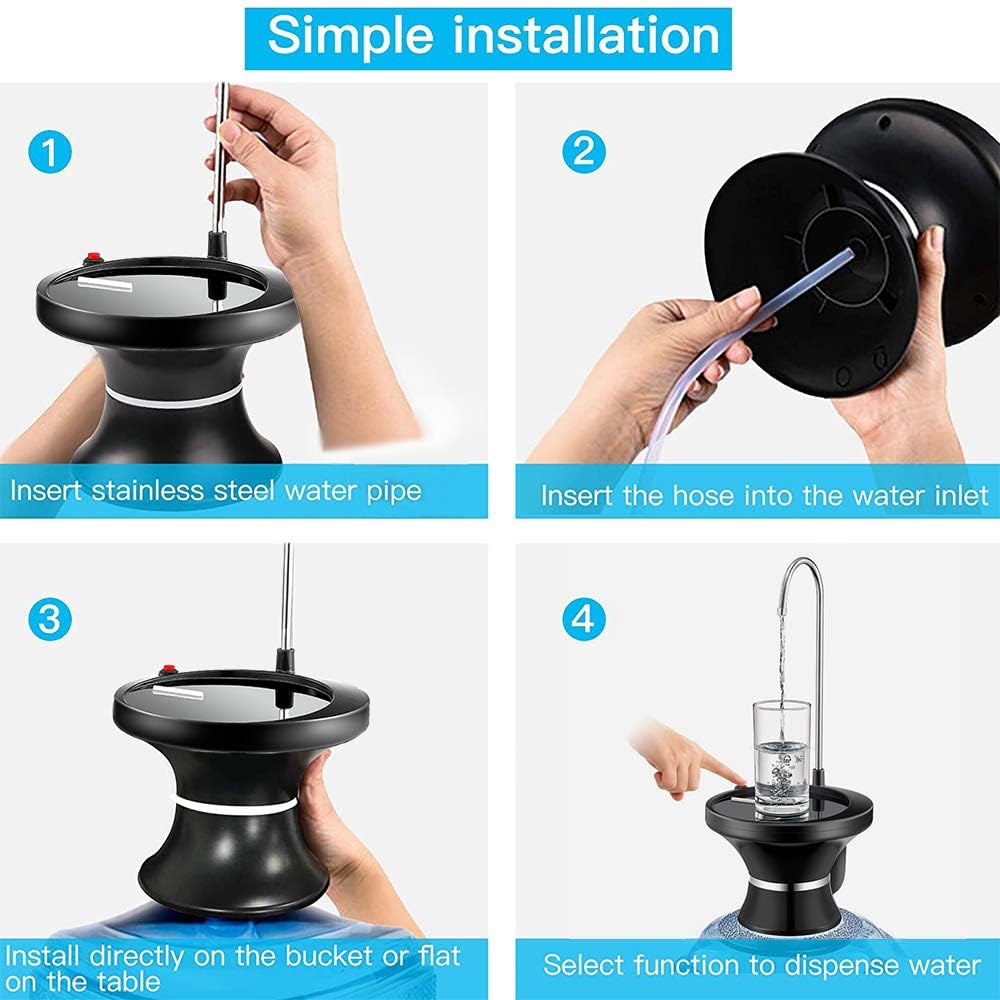 Simple installation

1

Insert stainless steel water pipe

2

Insert the hose into the water inlet

3

Install directly on the bucket or flat on the table

4

Select function to dispense water