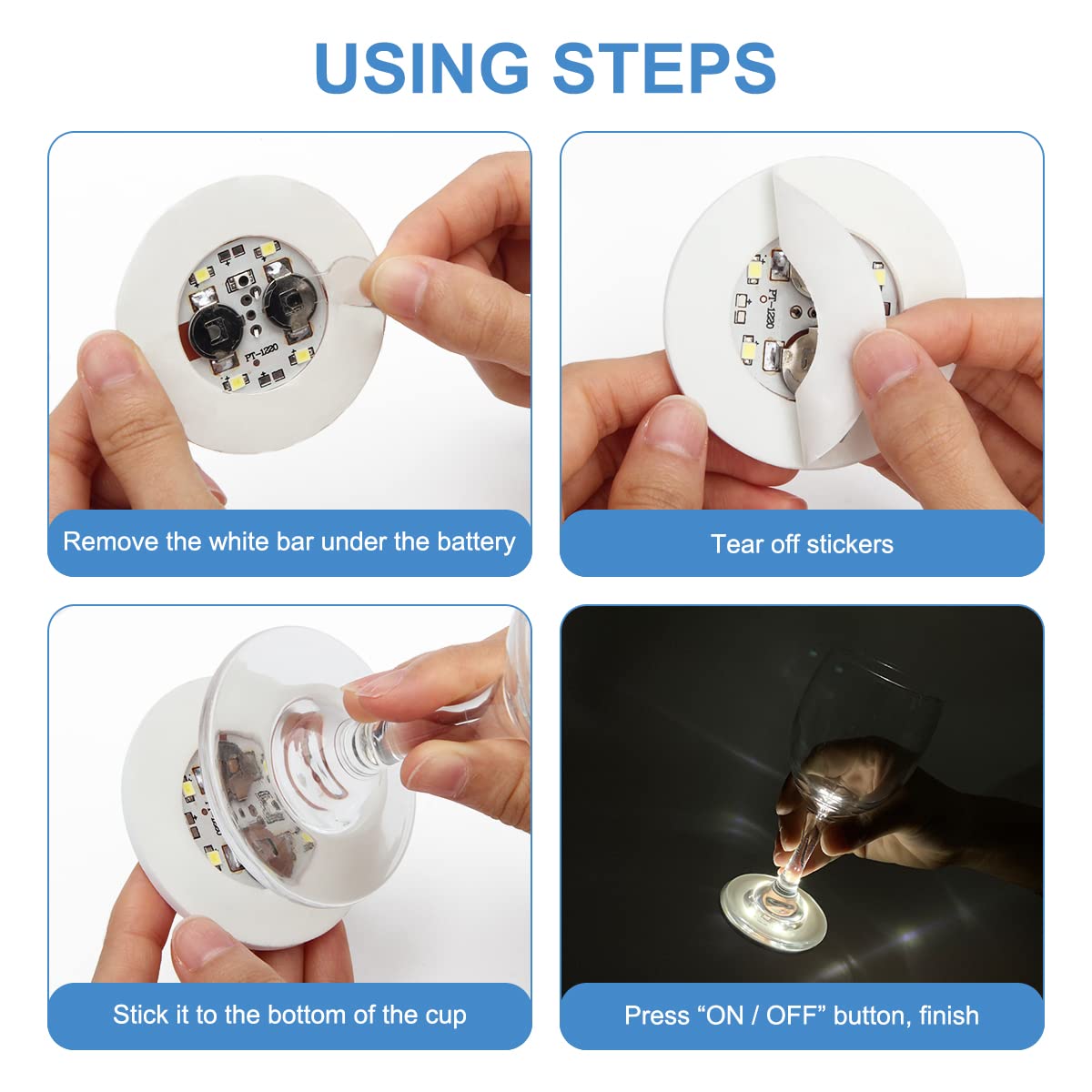 USING STEPS

PT-1220

Remove the white bar under the battery

PT-1220

Tear off stickers

Stick it to the bottom of the cup

Press “ON / OFF” button, finish