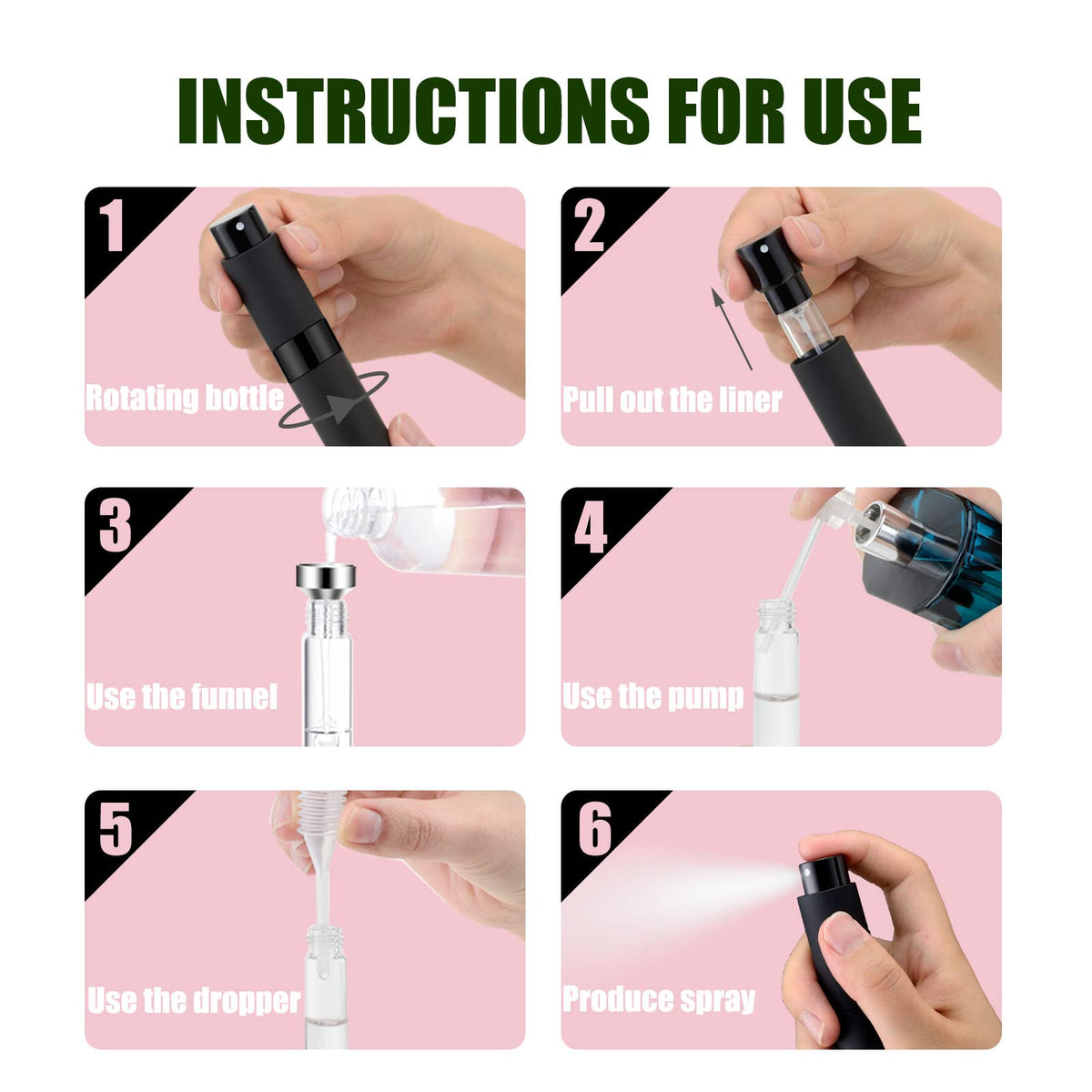 INSTRUCTIONS FOR USE

1
Rotating bottle

2
Pull out the liner

3
Use the funnel

4
Use the pump

5
Use the dropper

6
Produce spray