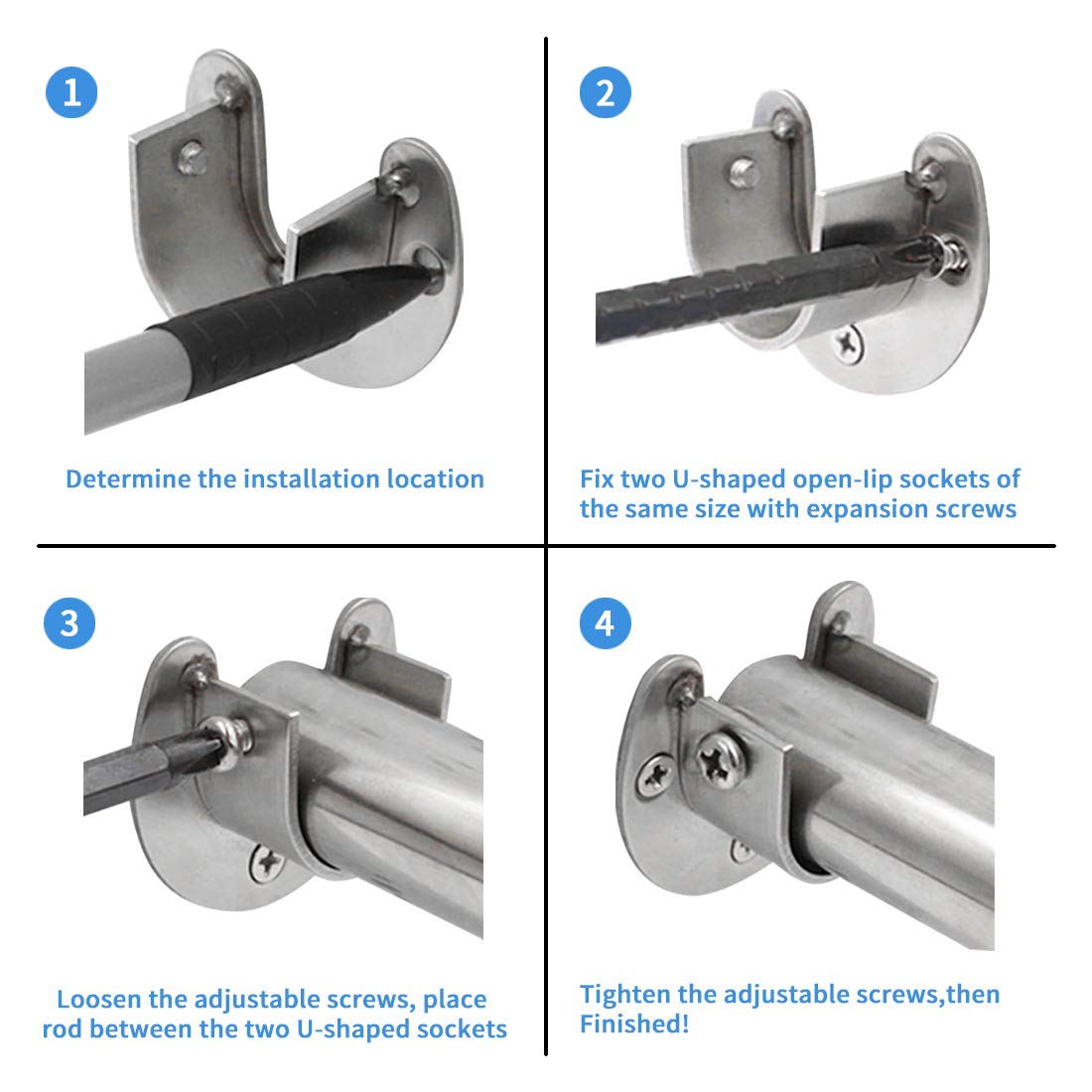 1

Determine the installation location

2

Fix two U-shaped open-lip sockets of the same size with expansion screws

3

Loosen the adjustable screws, place rod between the two U-shaped sockets

4

Tighten the adjustable screws,then Finished!