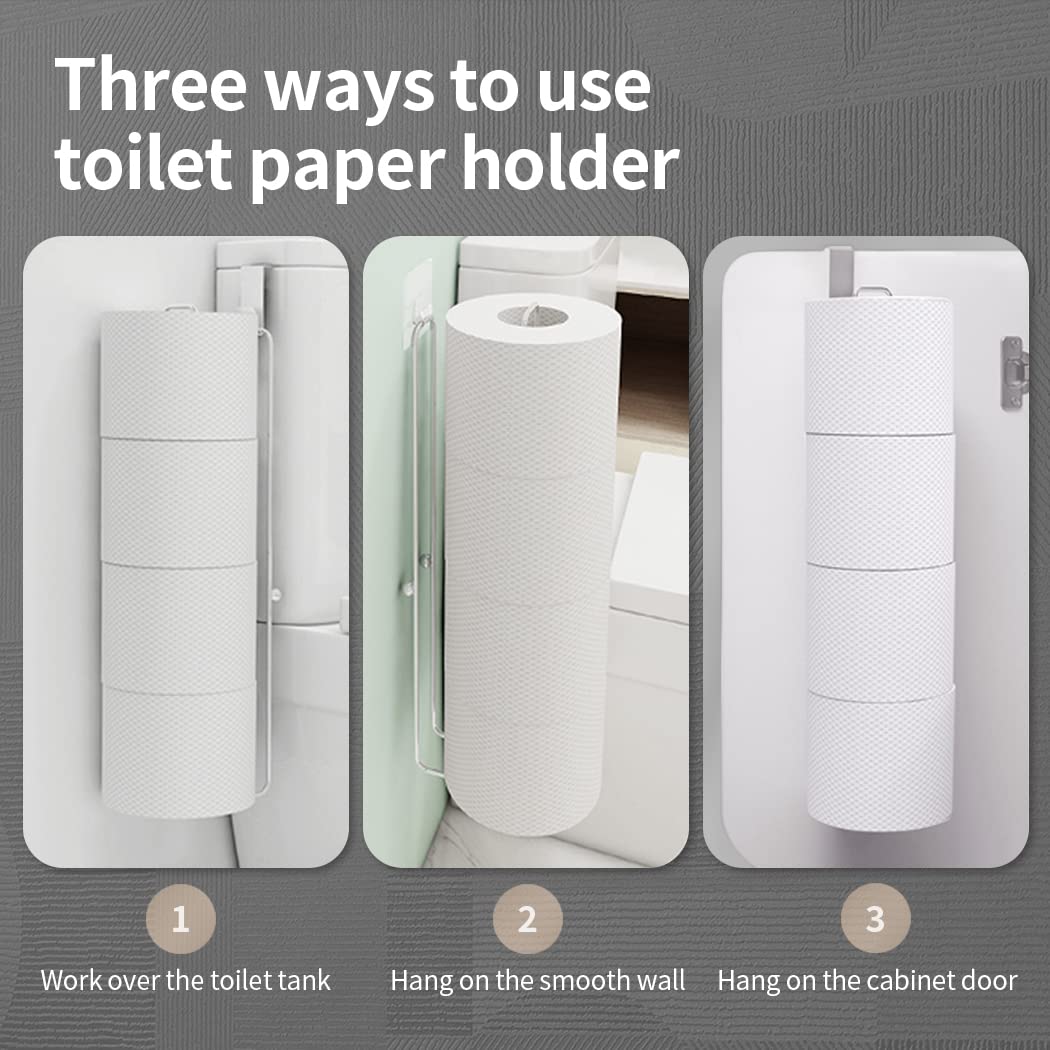 Three ways to use toilet paper holder

1
Work over the toilet tank

2
Hang on the smooth wall

3
Hang on the cabinet door