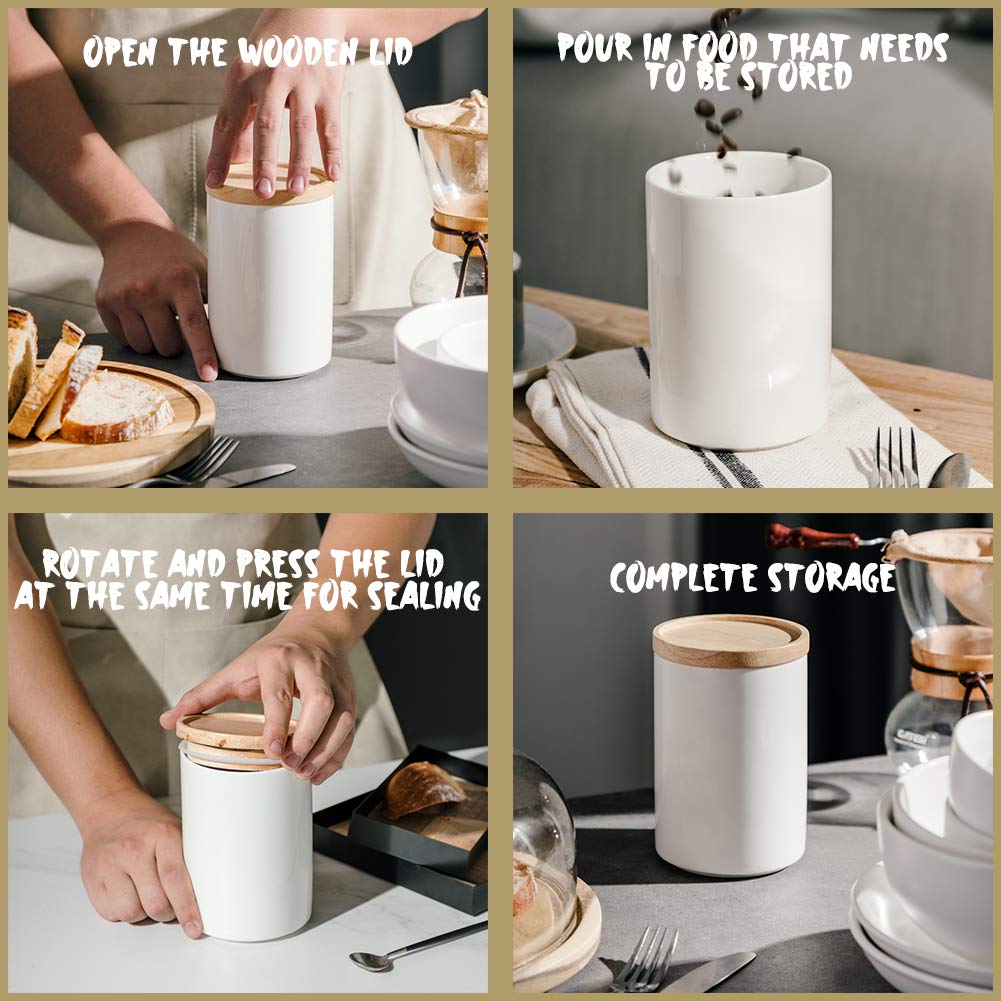 OPEN THE WOODEN LID

POUR IN FOOD THAT NEEDS TO BE STORED

ROTATE AND PRESS THE LID AT THE SAME TIME FOR SEALING

COMPLETE STORAGE