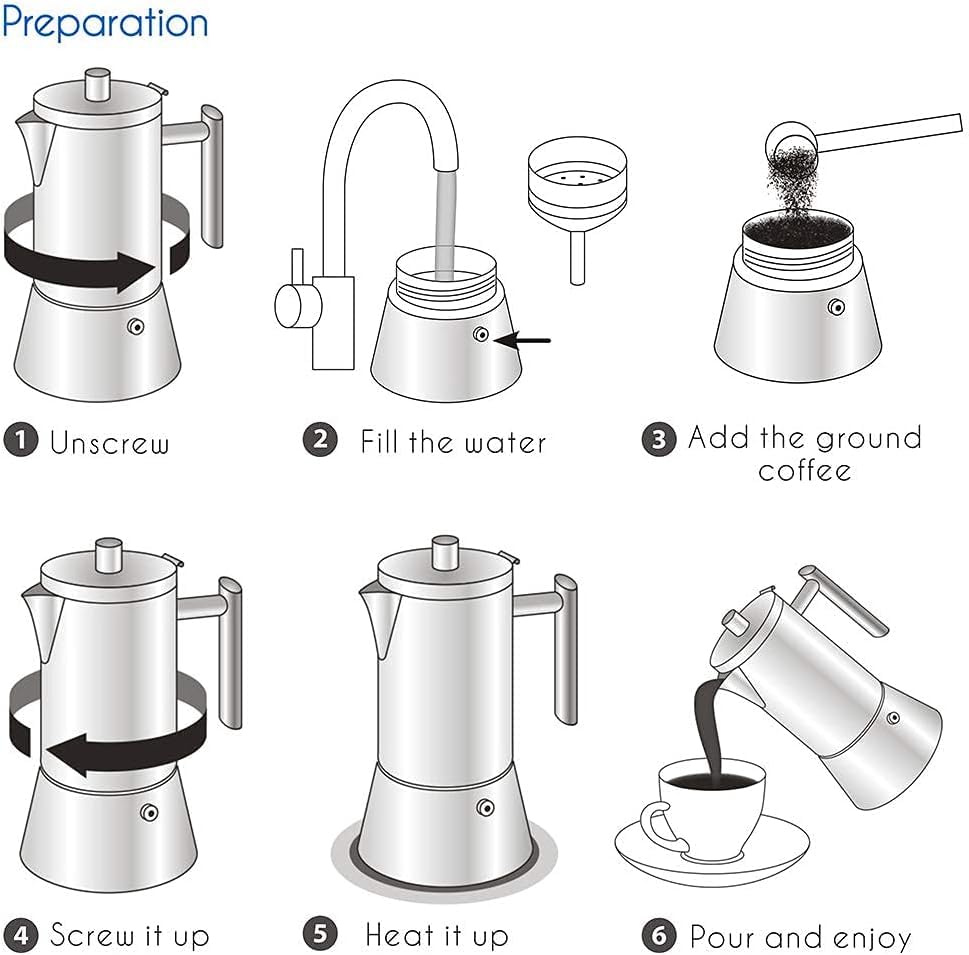 Preparation

1 Unscrew

2 Fill the water

3 Add the ground coffee

4 Screw it up

5 Heat it up

6 Pour and enjoy