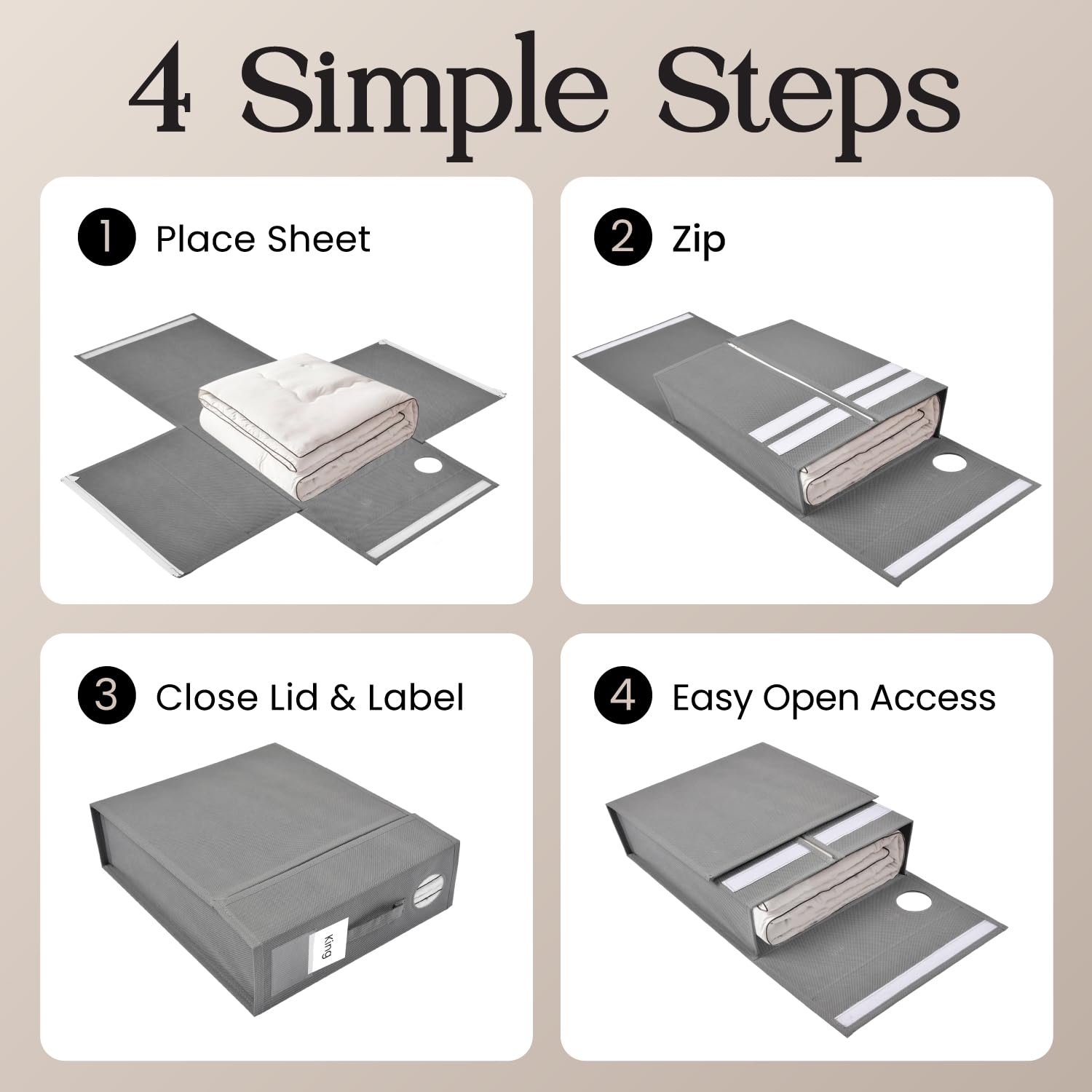 4 Simple Steps

1 Place Sheet

2 Zip

3 Close Lid & Label

King

4 Easy Open Access