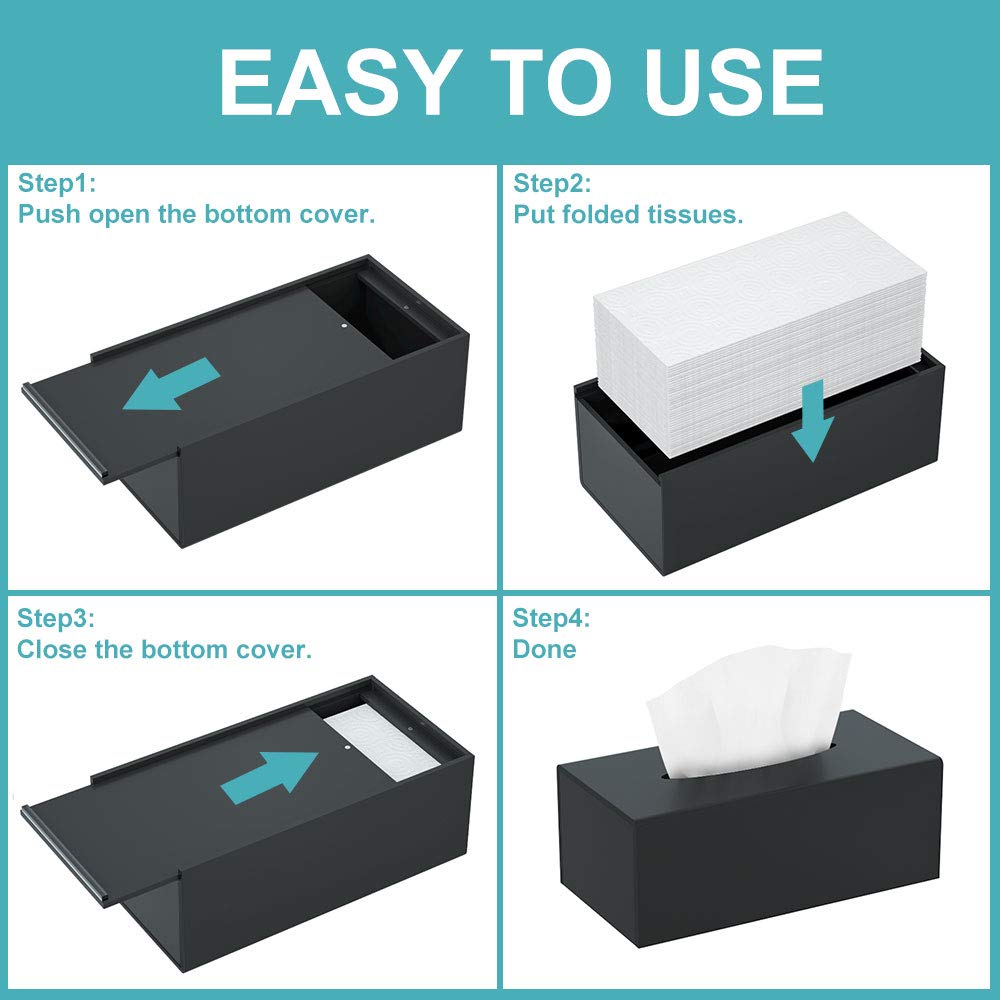 EASY TO USE

Step1:
Push open the bottom cover.

Step2:
Put folded tissues.

Step3:
Close the bottom cover.

Step4:
Done