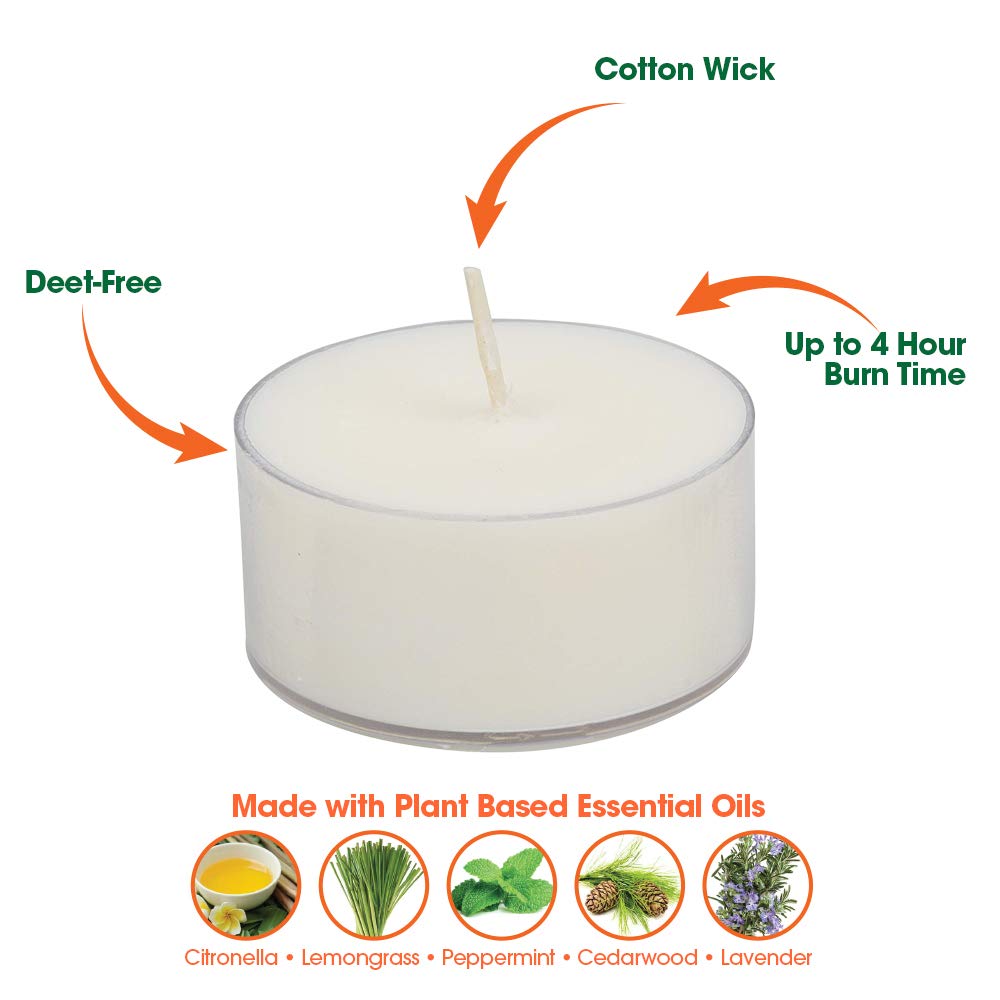 Cotton Wick

Deet-Free

Up to 4 Hour
Burn Time

Made with Plant Based Essential Oils

Citronella • Lemongrass • Peppermint • Cedarwood • Lavender