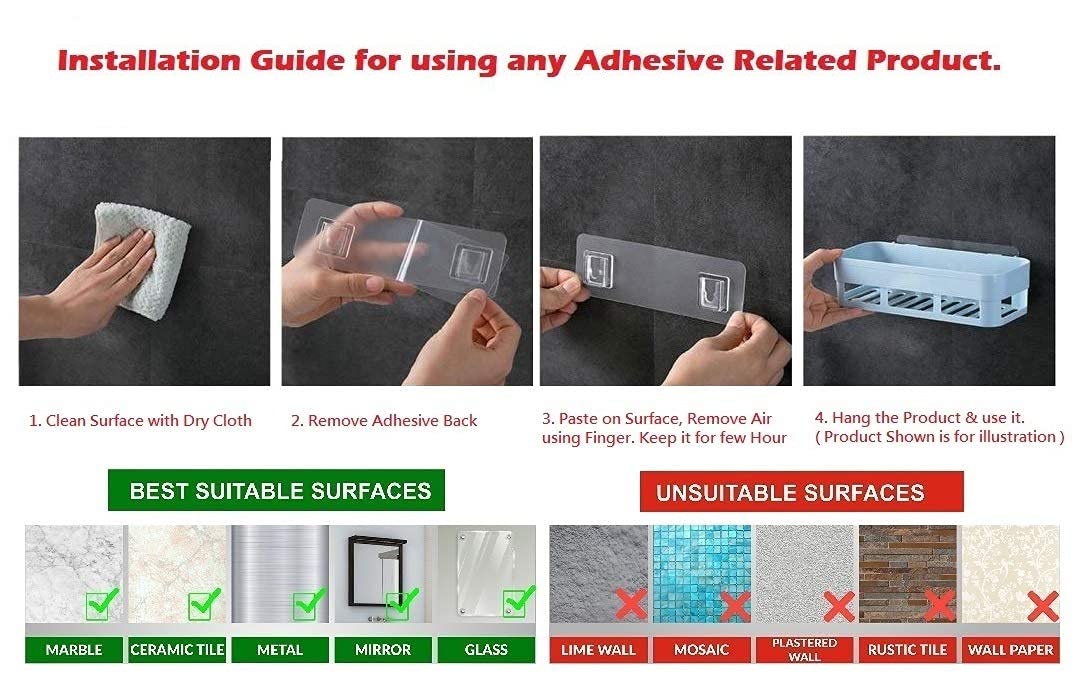 Installation Guide for using any Adhesive Related Product.

1. Clean Surface with Dry Cloth

2. Remove Adhesive Back

3. Paste on Surface, Remove Air using Finger. Keep it for few Hour

4. Hang the Product & use it. ( Product Shown is for illustration )

BEST SUITABLE SURFACES

MARBLE
CERAMIC TILE
METAL
MIRROR
GLASS

UNSUITABLE SURFACES

LIME WALL
MOSAIC
PLASTERED WALL
RUSTIC TILE
WALL PAPER