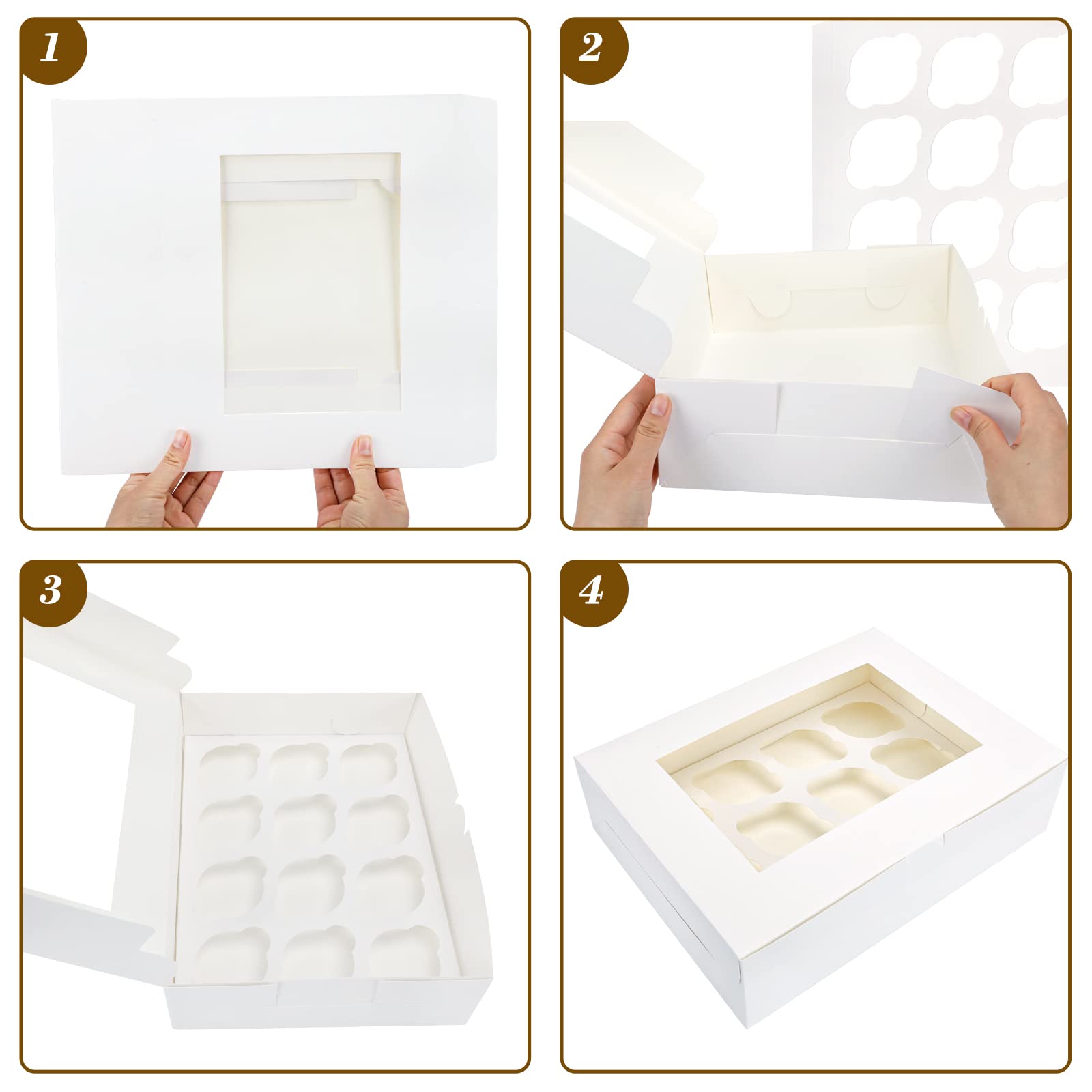 1

2

3

4