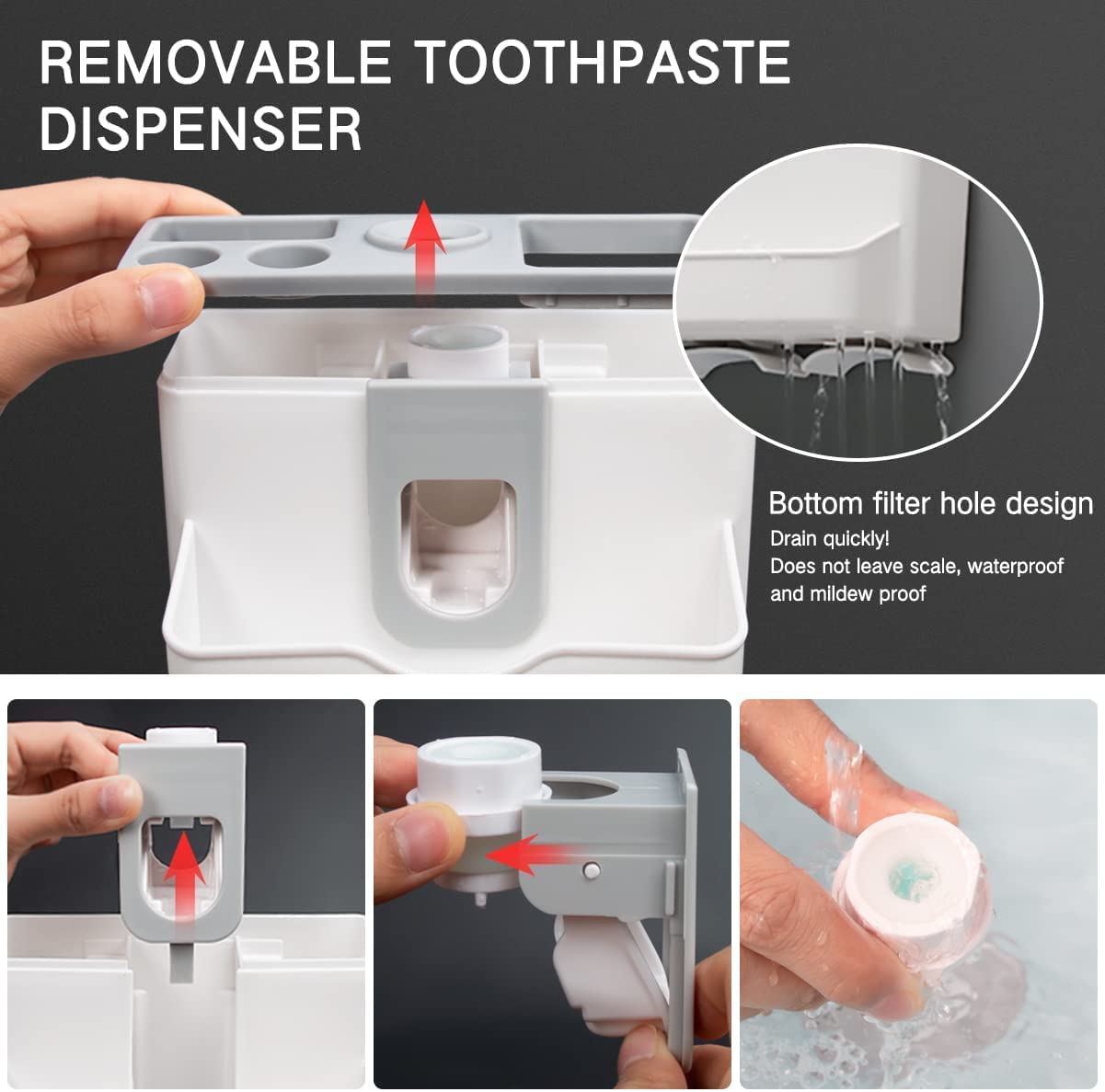 REMOVABLE TOOTHPASTE DISPENSER

Bottom filter hole design
Drain quickly!
Does not leave scale, waterproof and mildew proof