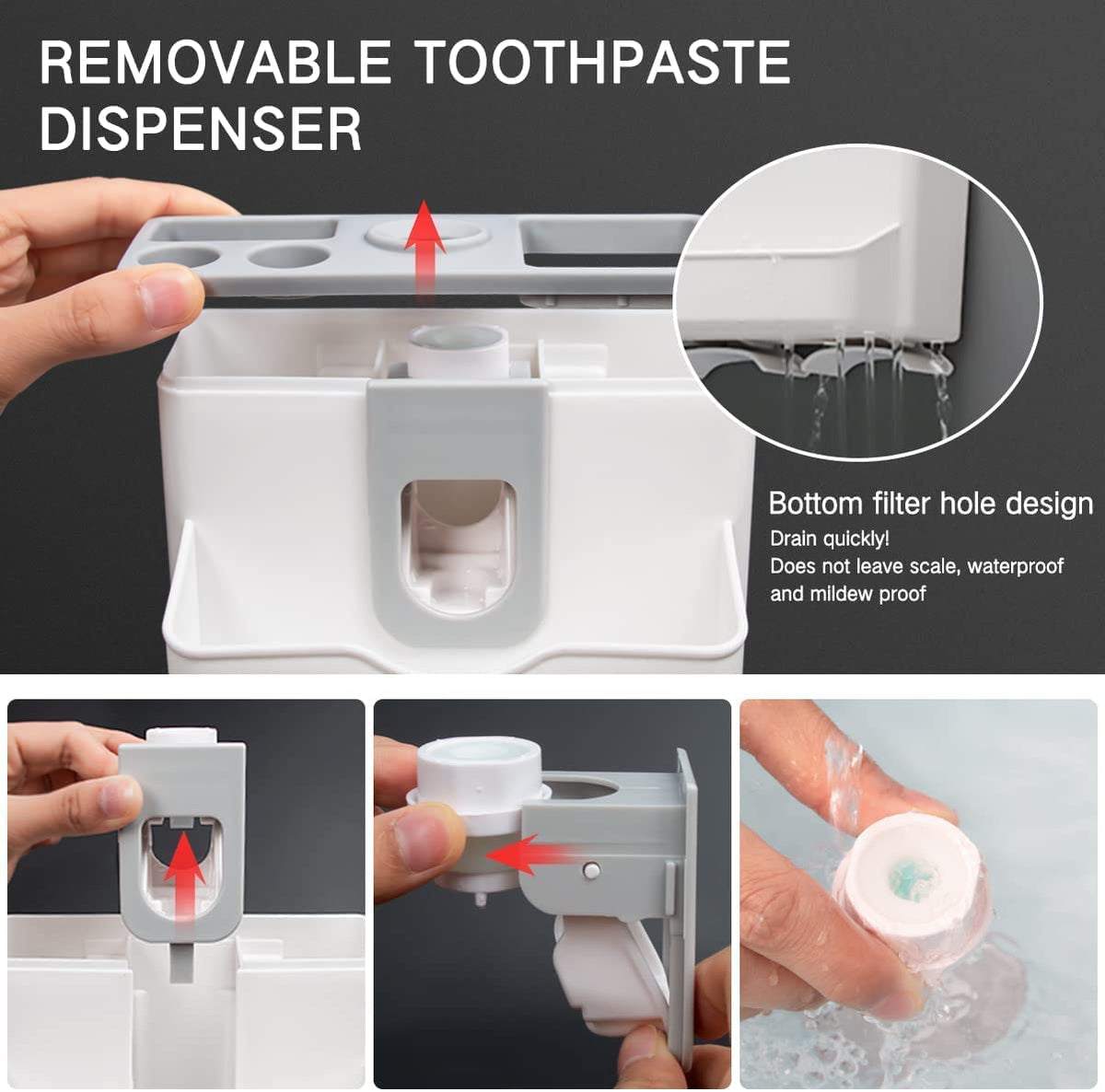 REMOVABLE TOOTHPASTE DISPENSER

Bottom filter hole design
Drain quickly!
Does not leave scale, waterproof and mildew proof