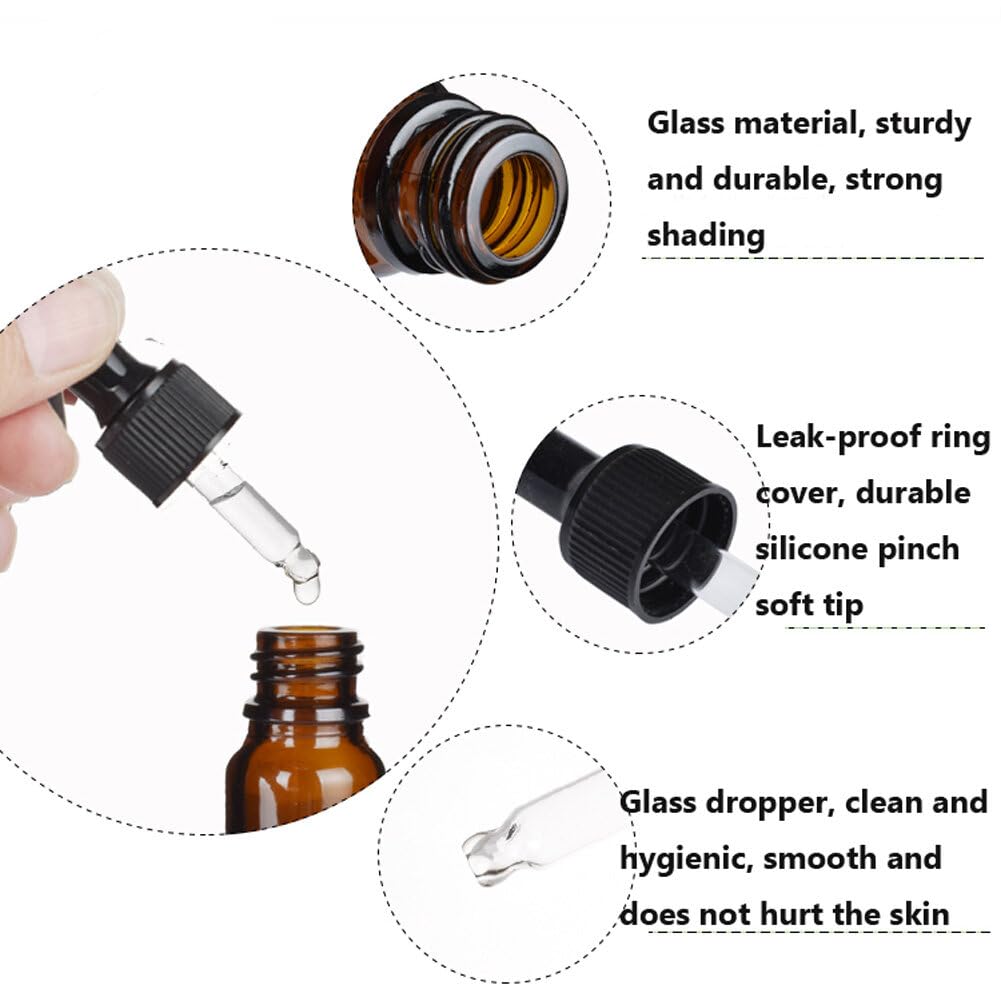 Glass material, sturdy and durable, strong shading

Leak-proof ring cover, durable silicone pinch soft tip

Glass dropper, clean and hygienic, smooth and does not hurt the skin