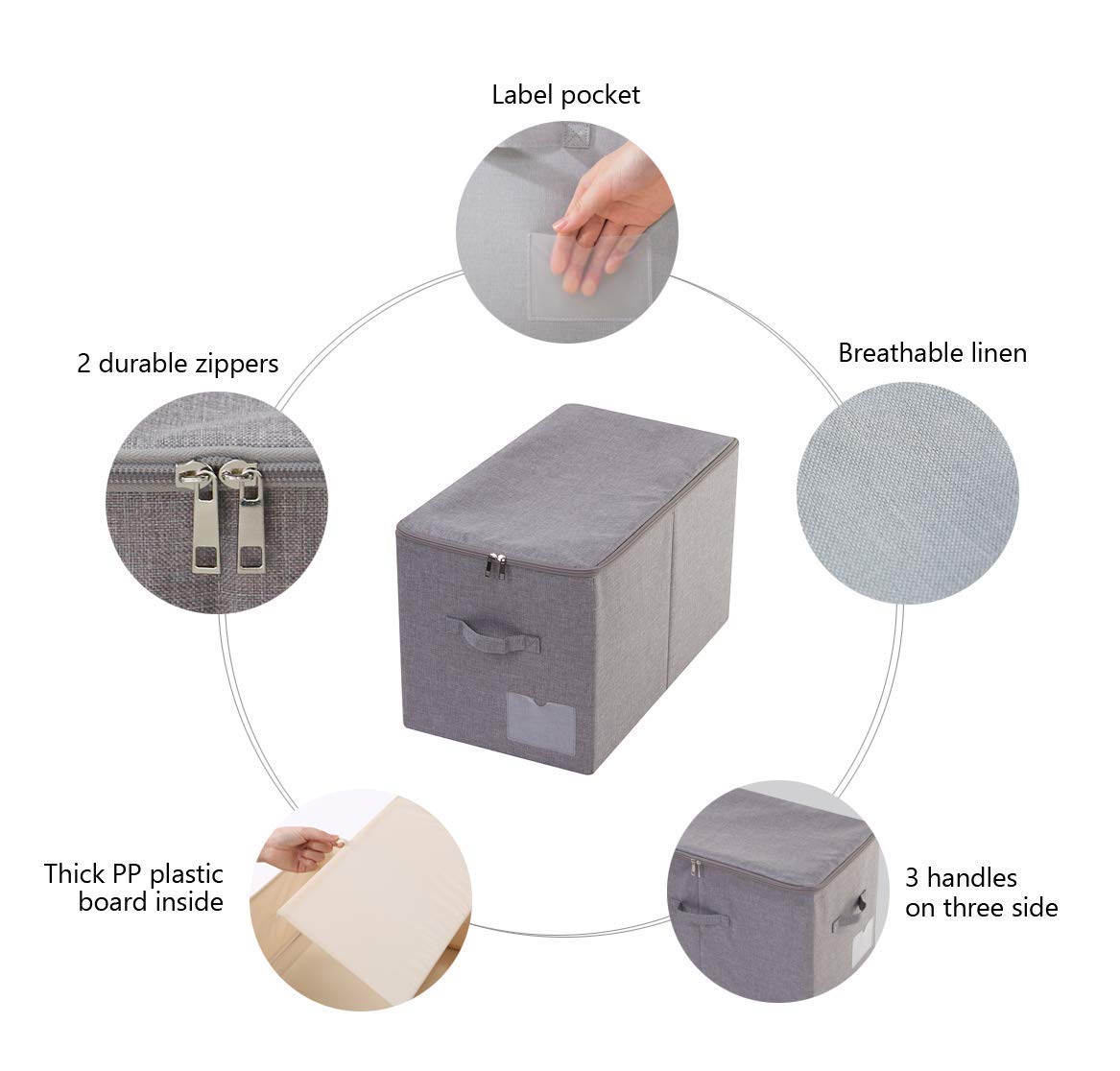 Label pocket

2 durable zippers

Breathable linen

Thick PP plastic board inside

3 handles on three side