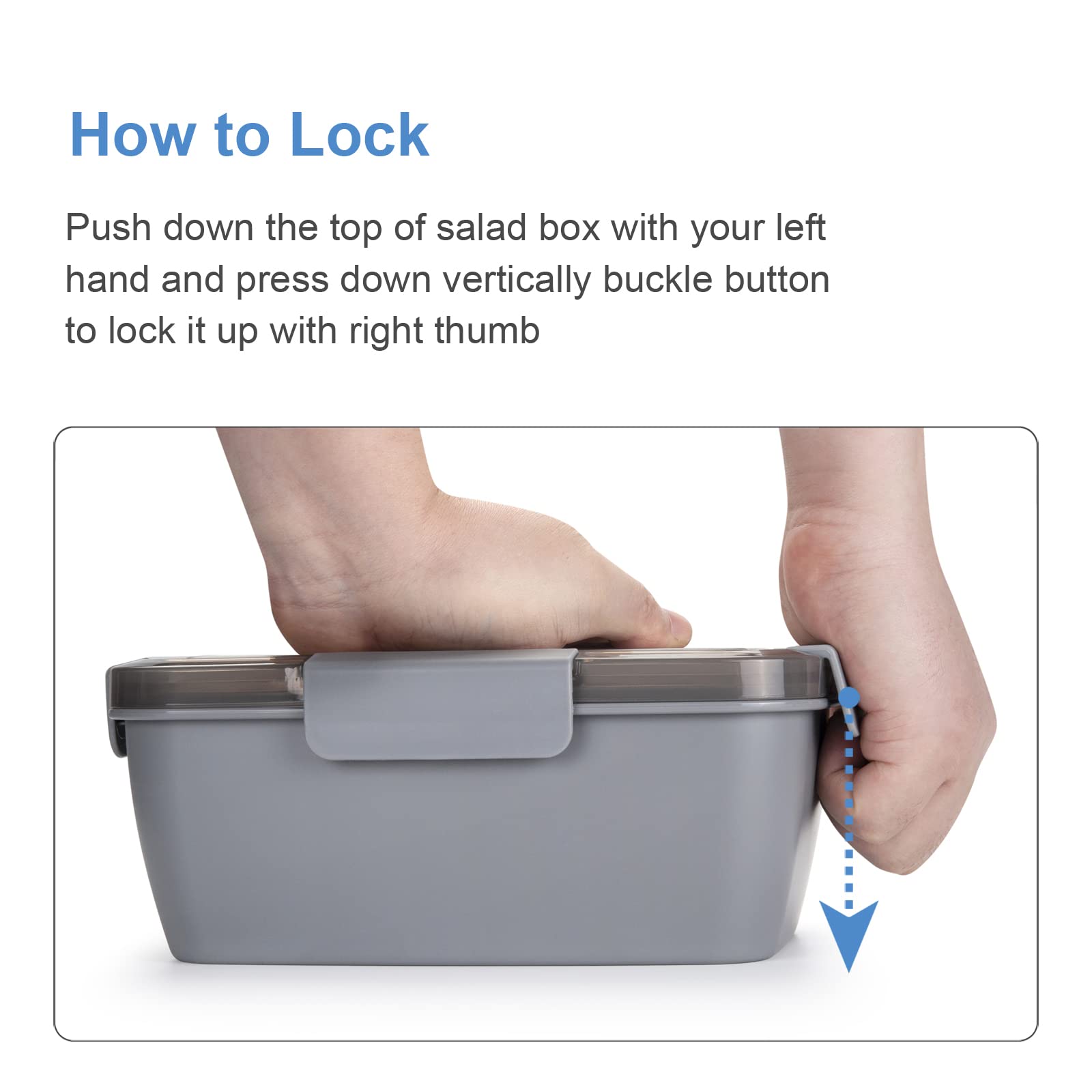 How to Lock

Push down the top of salad box with your left hand and press down vertically buckle button to lock it up with right thumb