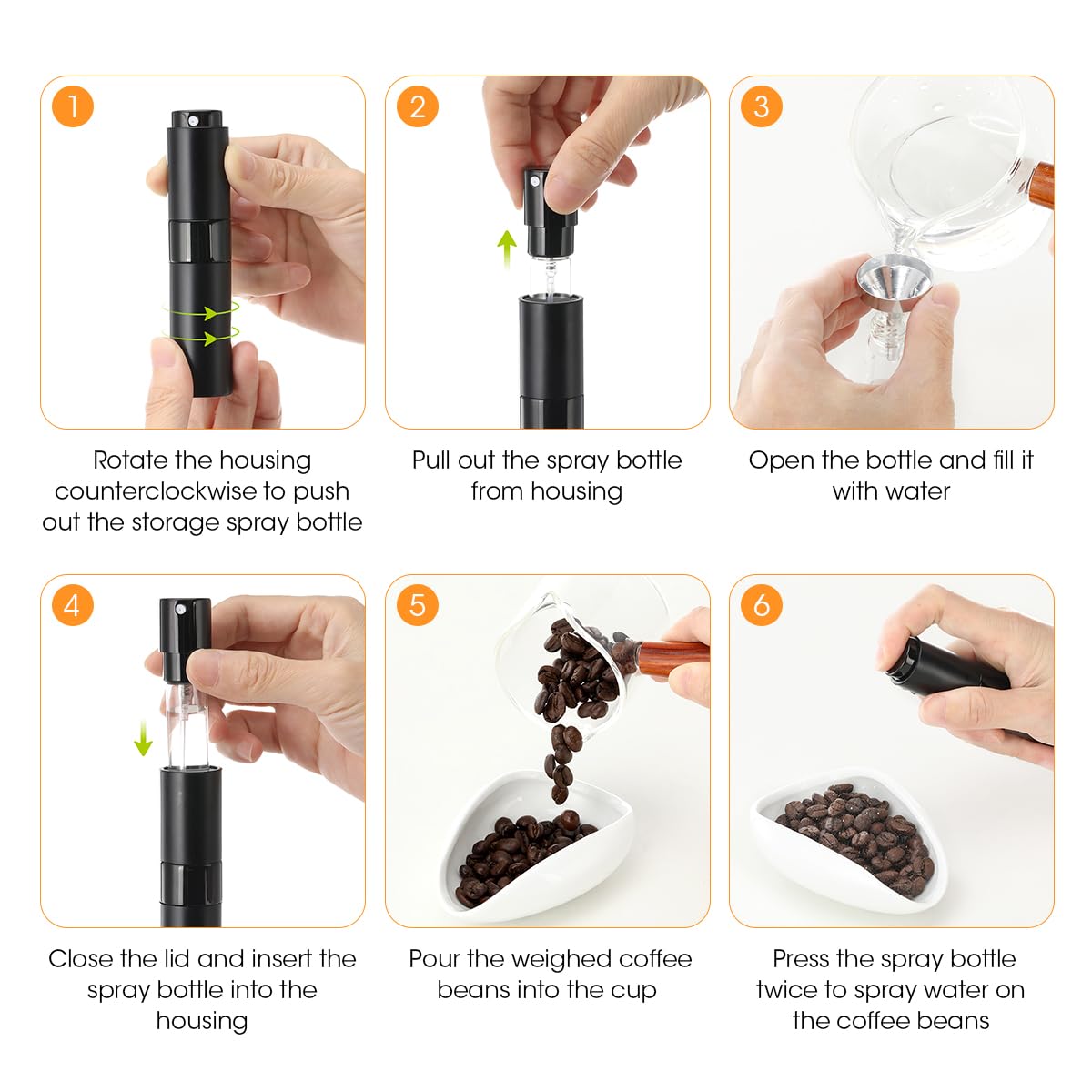 1

Rotate the housing counterclockwise to push out the storage spray bottle

2

Pull out the spray bottle from housing

3

Open the bottle and fill it with water

4

Close the lid and insert the spray bottle into the housing

5

Pour the weighed coffee beans into the cup

6

Press the spray bottle twice to spray water on the coffee beans