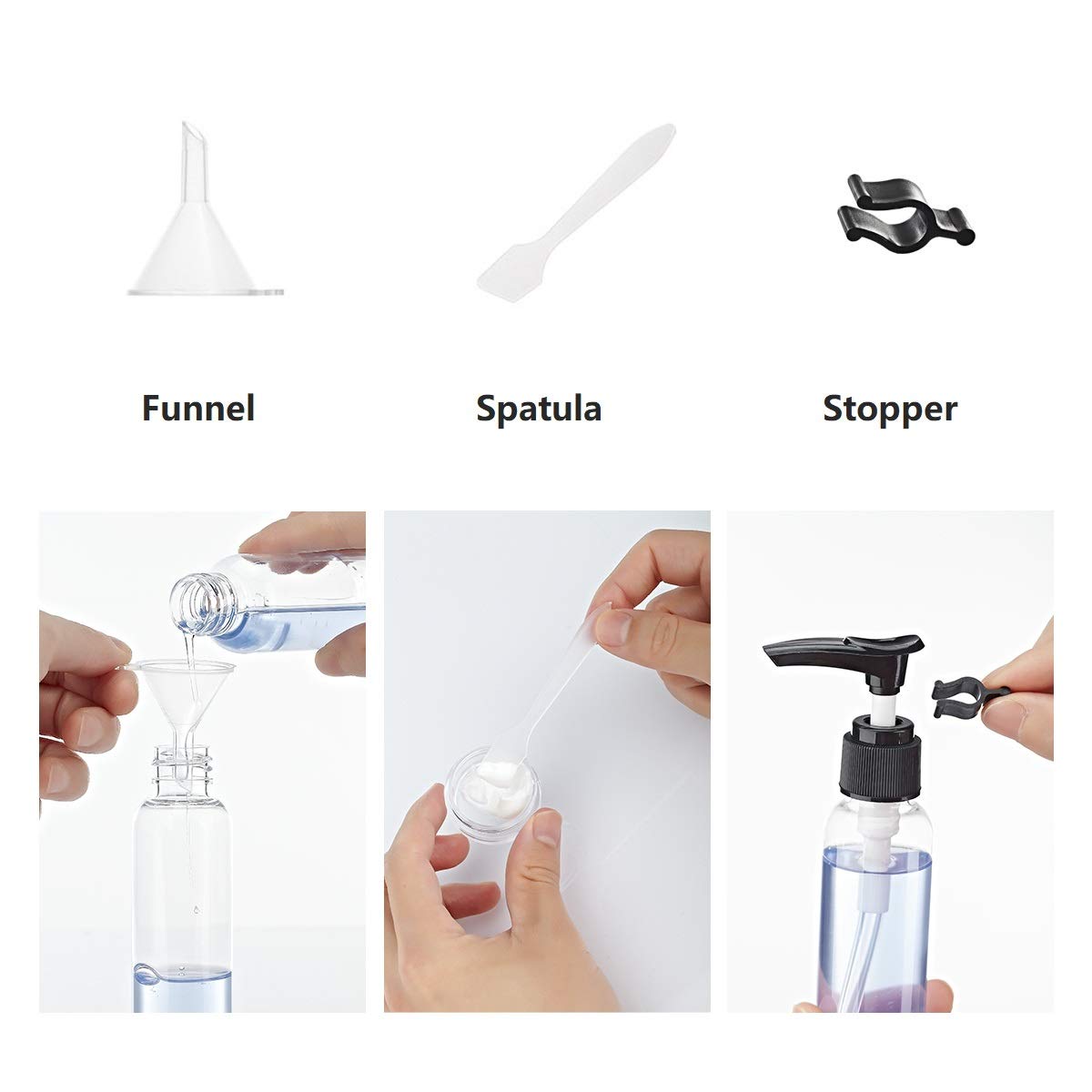 Funnel

Spatula

Stopper